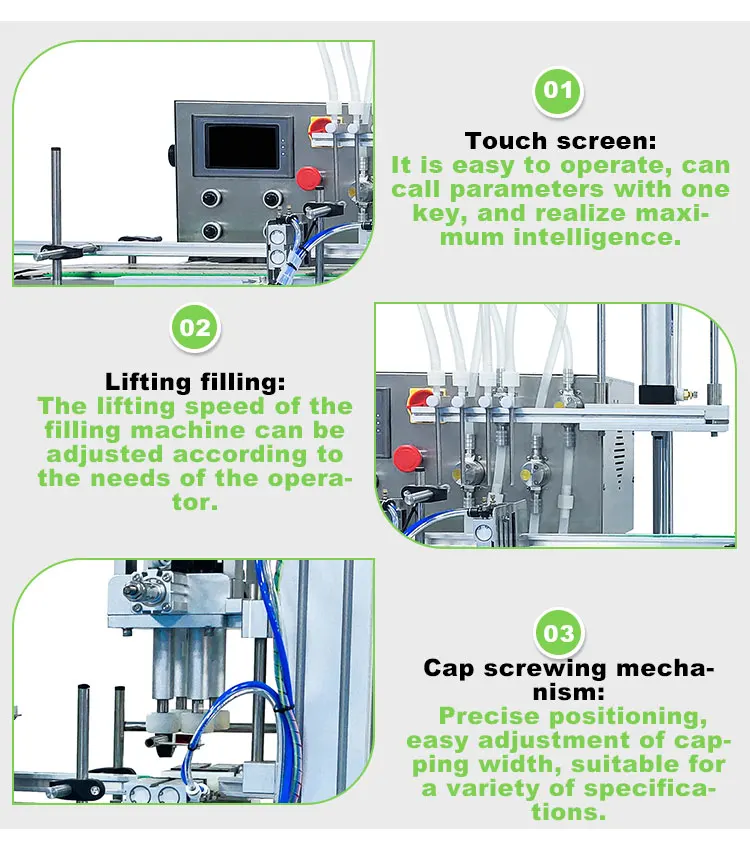 01

Touch screen:
It is easy to operate, can call parameters with one key, and realize maximum intelligence.

02

Lifting filling:
The lifting speed of the filling machine can be adjusted according to the needs of the operator.

03

Cap screwing mechanism:
Precise positioning, easy adjustment of capping width, suitable for a variety of specifications.