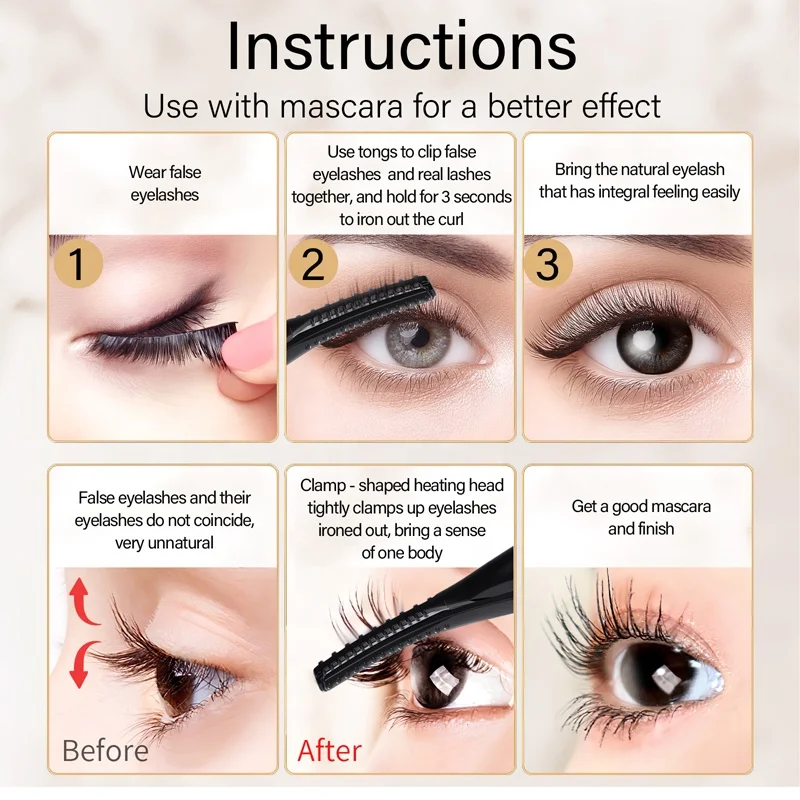 Instructions

Use with mascara for a better effect

Wear false eyelashes

1

Use tongs to clip false eyelashes and real lashes together, and hold for 3 seconds to iron out the curl

2

Bring the natural eyelash that has integral feeling easily

3

False eyelashes and their eyelashes do not coincide, very unnatural

Before

Clamp - shaped heating head tightly clamps up eyelashes ironed out, bring a sense of one body

After

Get a good mascara and finish