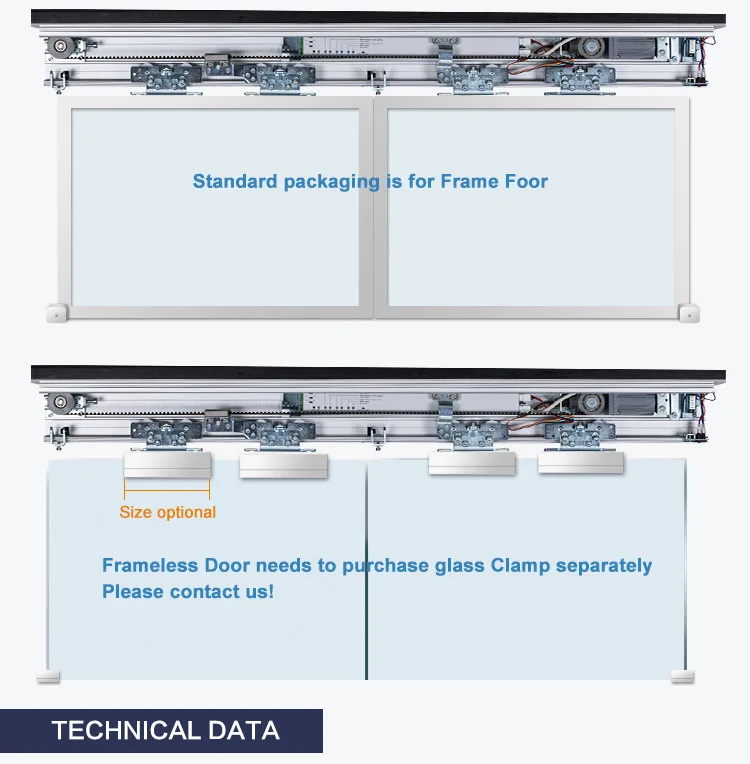 Standard packaging is for Frame Foor

Size optional

Frameless Door needs to purchase glass Clamp separately
Please contact us!

TECHNICAL DATA