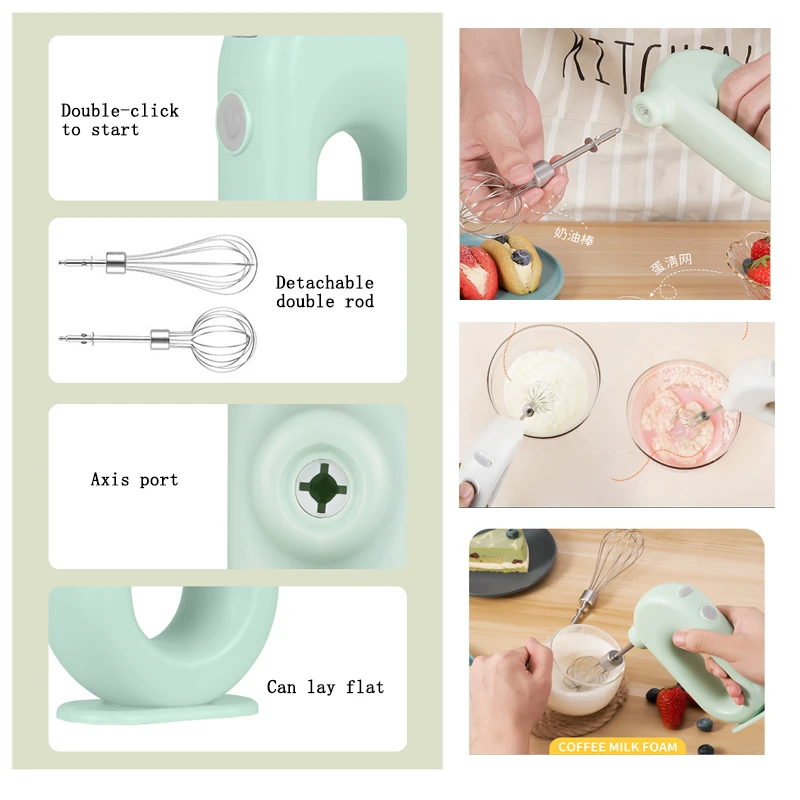 Double-click to start

Detachable double rod

Axis port

Can lay flat

KITCHEN

奶油棒

蛋清网

COFFEE MILK FOAM