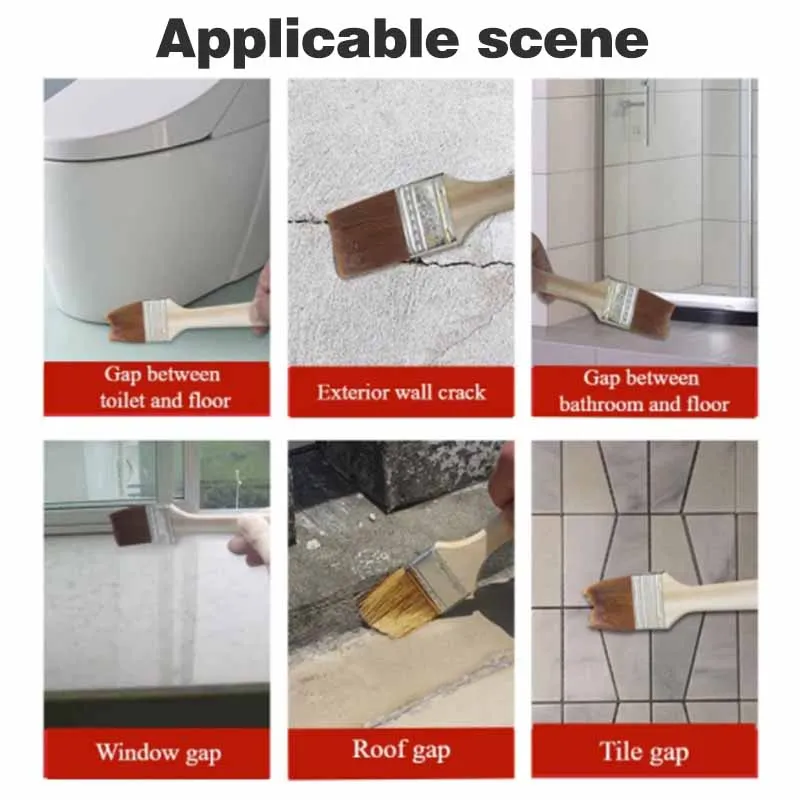 Applicable scene

Gap between toilet and floor

Exterior wall crack

Gap between bathroom and floor

Window gap

Roof gap

Tile gap