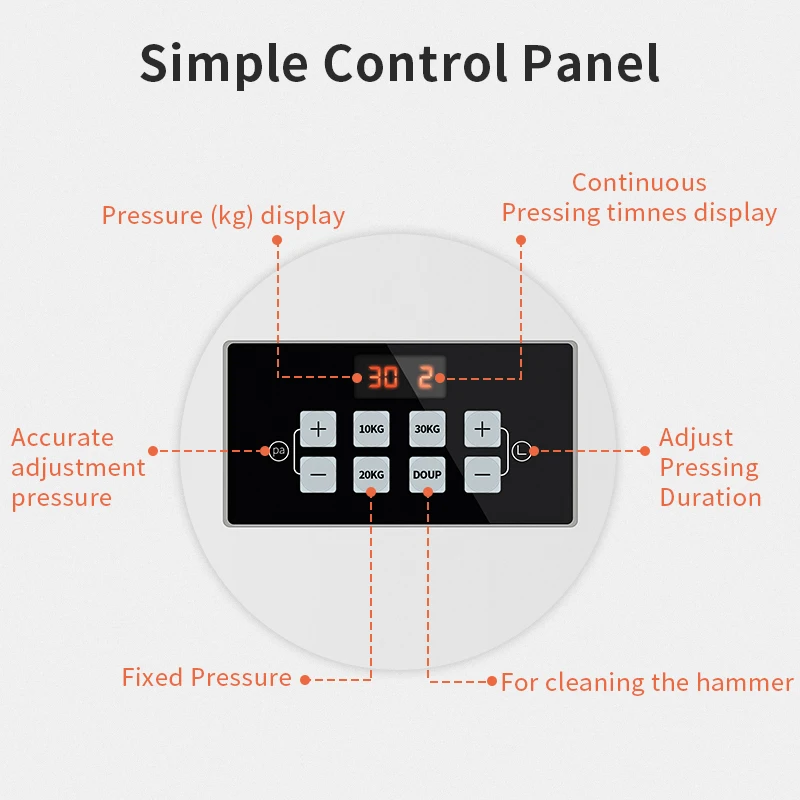 Simple Control Panel

Pressure (kg) display

Continuous Pressing timnes display

30 2

Accurate adjustment pressure

pa

+

−

10KG

30KG

20KG

DOUP

+

−

Adjust Pressing Duration

Fixed Pressure

For cleaning the hammer