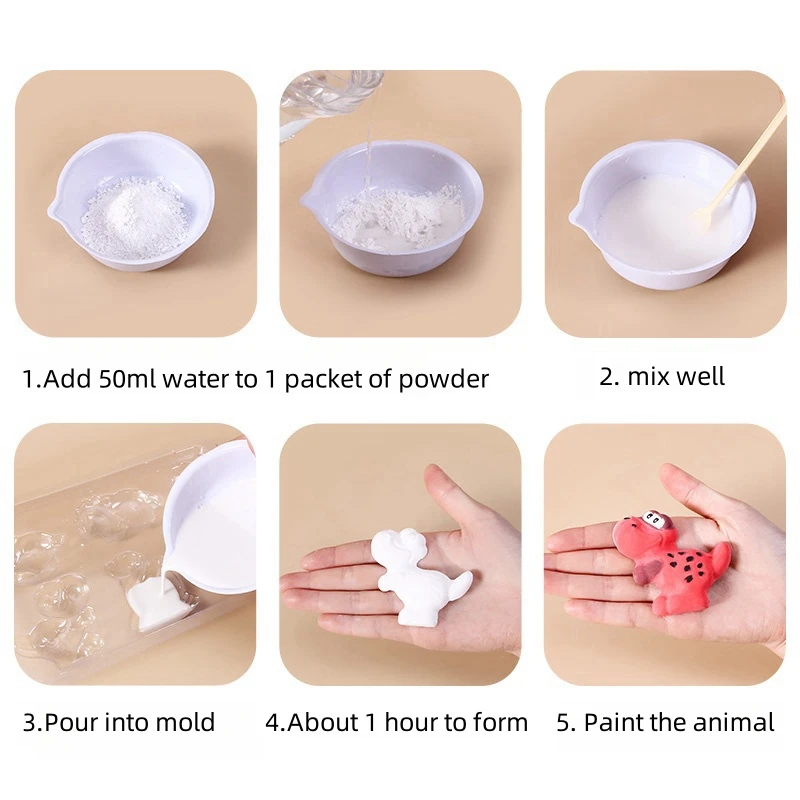 1.Add 50ml water to 1 packet of powder

2. mix well

3.Pour into mold

4.About 1 hour to form

5. Paint the animal