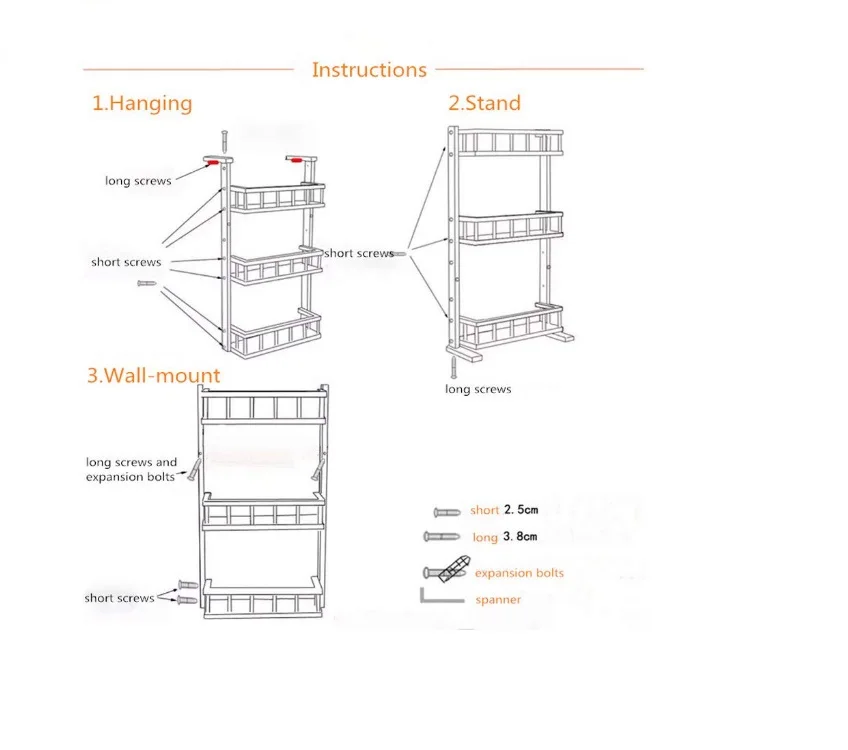 Instructions

1.Hanging

long screws

short screws

2.Stand

short screws

long screws

3.Wall-mount

long screws and expansion bolts

short screws

short 2.5cm

long 3.8cm

expansion bolts

spanner