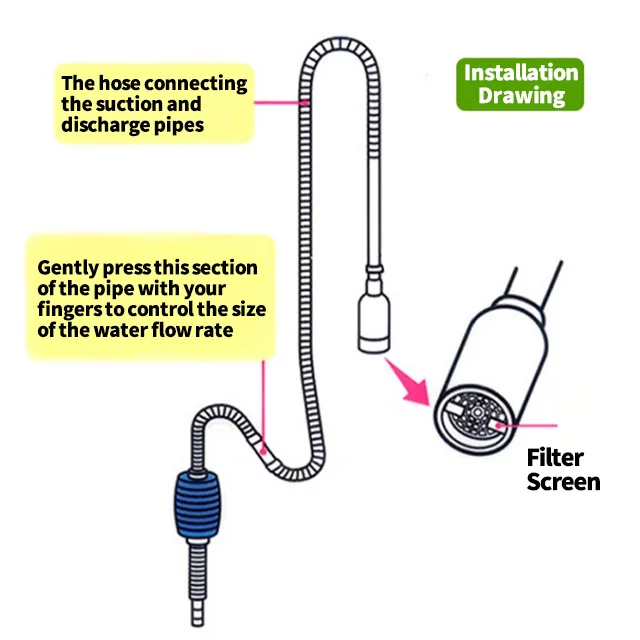 The hose connecting the suction and discharge pipes

Installation Drawing

Gently press this section of the pipe with your fingers to control the size of the water flow rate

Filter Screen