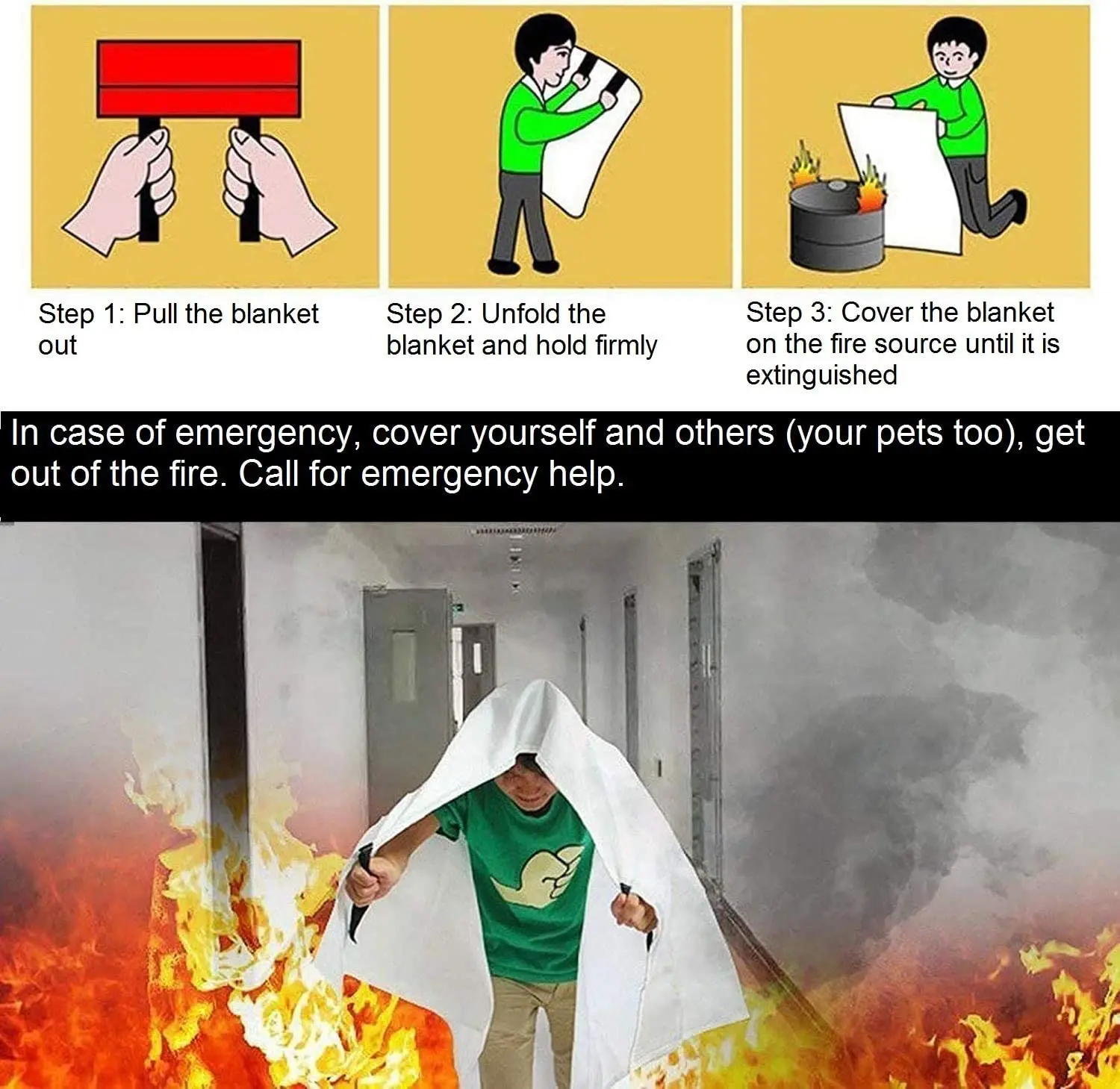 Step 1: Pull the blanket out

Step 2: Unfold the blanket and hold firmly

Step 3: Cover the blanket on the fire source until it is extinguished

In case of emergency, cover yourself and others (your pets too), get out of the fire. Call for emergency help.