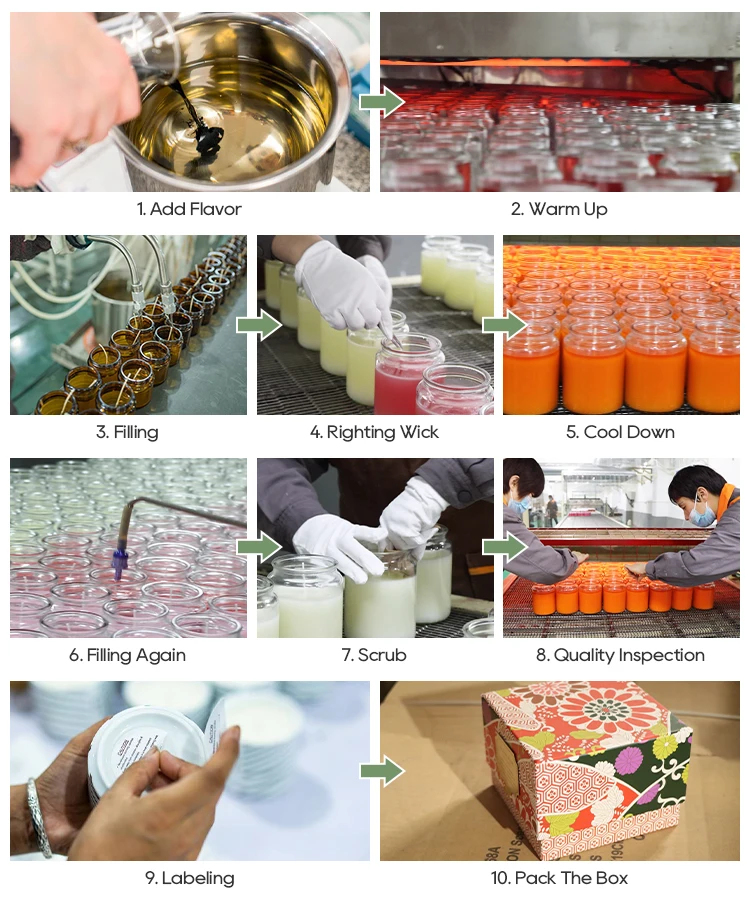 1. Add Flavor

2. Warm Up

3. Filling

4. Righting Wick

5. Cool Down

6. Filling Again

7. Scrub

8. Quality Inspection

9. Labeling

10. Pack The Box