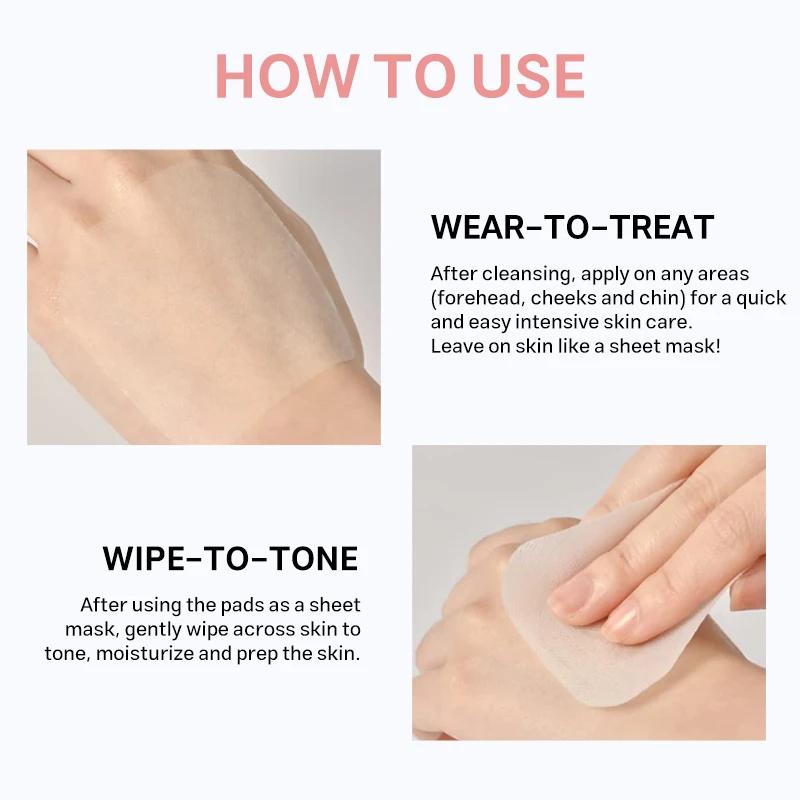 HOW TO USE

WEAR-TO-TREAT

After cleansing, apply on any areas (forehead, cheeks and chin) for a quick and easy intensive skin care.
Leave on skin like a sheet mask!

WIPE-TO-TONE

After using the pads as a sheet mask, gently wipe across skin to tone, moisturize and prep the skin.