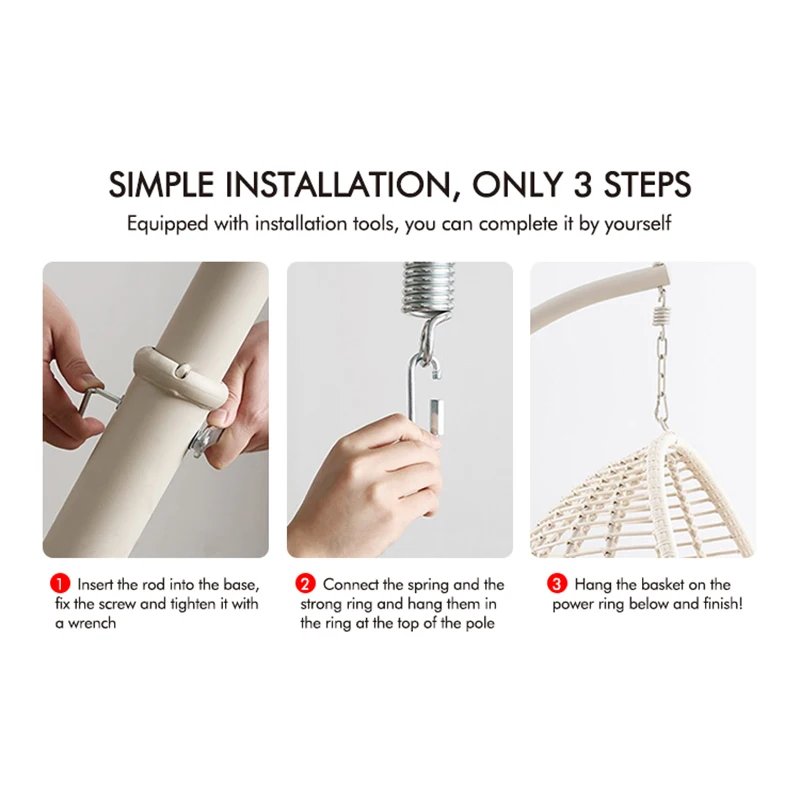 SIMPLE INSTALLATION, ONLY 3 STEPS

Equipped with installation tools, you can complete it by yourself

1 Insert the rod into the base, fix the screw and tighten it with a wrench

2 Connect the spring and the strong ring and hang them in the ring at the top of the pole

3 Hang the basket on the power ring below and finish!