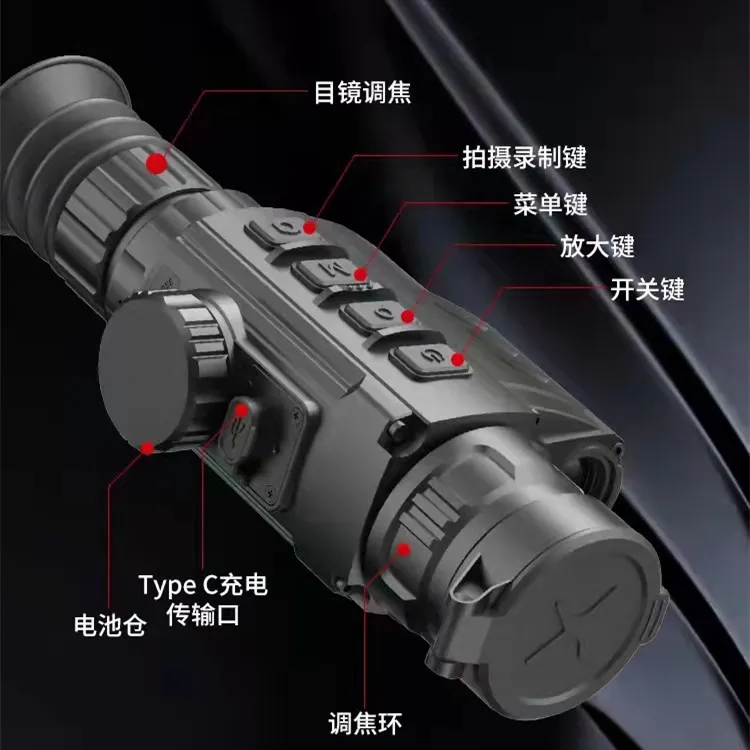 目镜调焦

拍摄录制键

菜单键

放大键

开关键

Type C充电
传输口

电池仓

调焦环