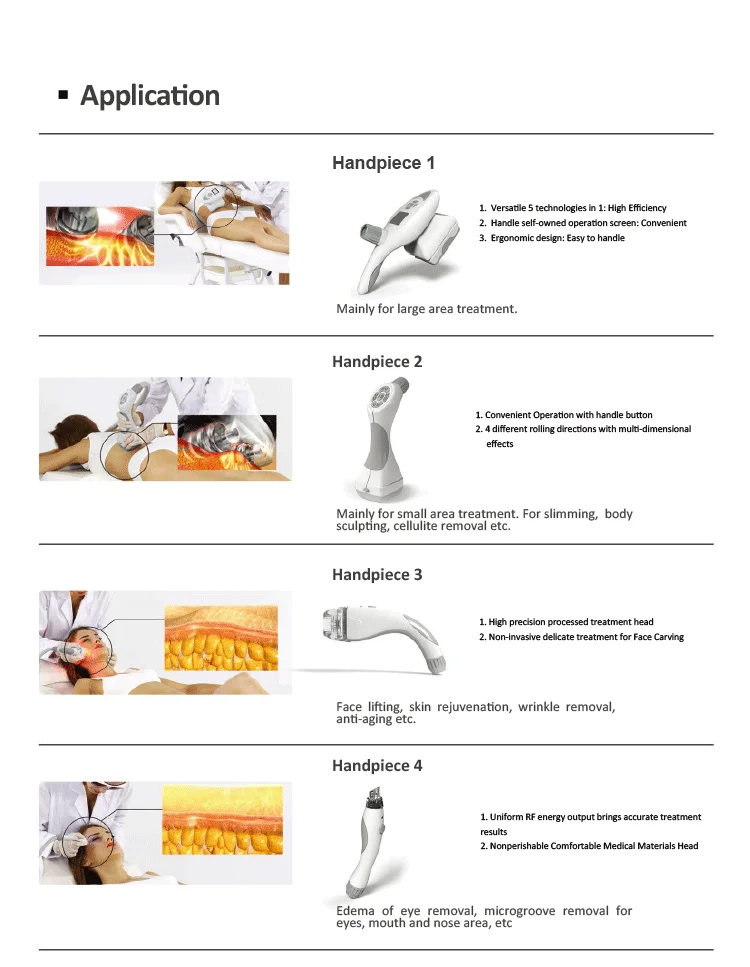 ▪ Application

Handpiece 1

1. Versatile 5 technologies in 1: High Efficiency
2. Handle self-owned operation screen: Convenient
3. Ergonomic design: Easy to handle

Mainly for large area treatment.

Handpiece 2

1. Convenient Operation with handle button
2. 4 different rolling directions with multi-dimensional effects

Mainly for small area treatment. For slimming, body sculpting, cellulite removal etc.

Handpiece 3

1. High precision processed treatment head
2. Non-invasive delicate treatment for Face Carving

Face lifting, skin rejuvenation, wrinkle removal, anti-aging etc.

Handpiece 4

1. Uniform RF energy output brings accurate treatment results
2. Nonperishable Comfortable Medical Materials Head

Edema of eye removal, microgroove removal for eyes, mouth and nose area, etc