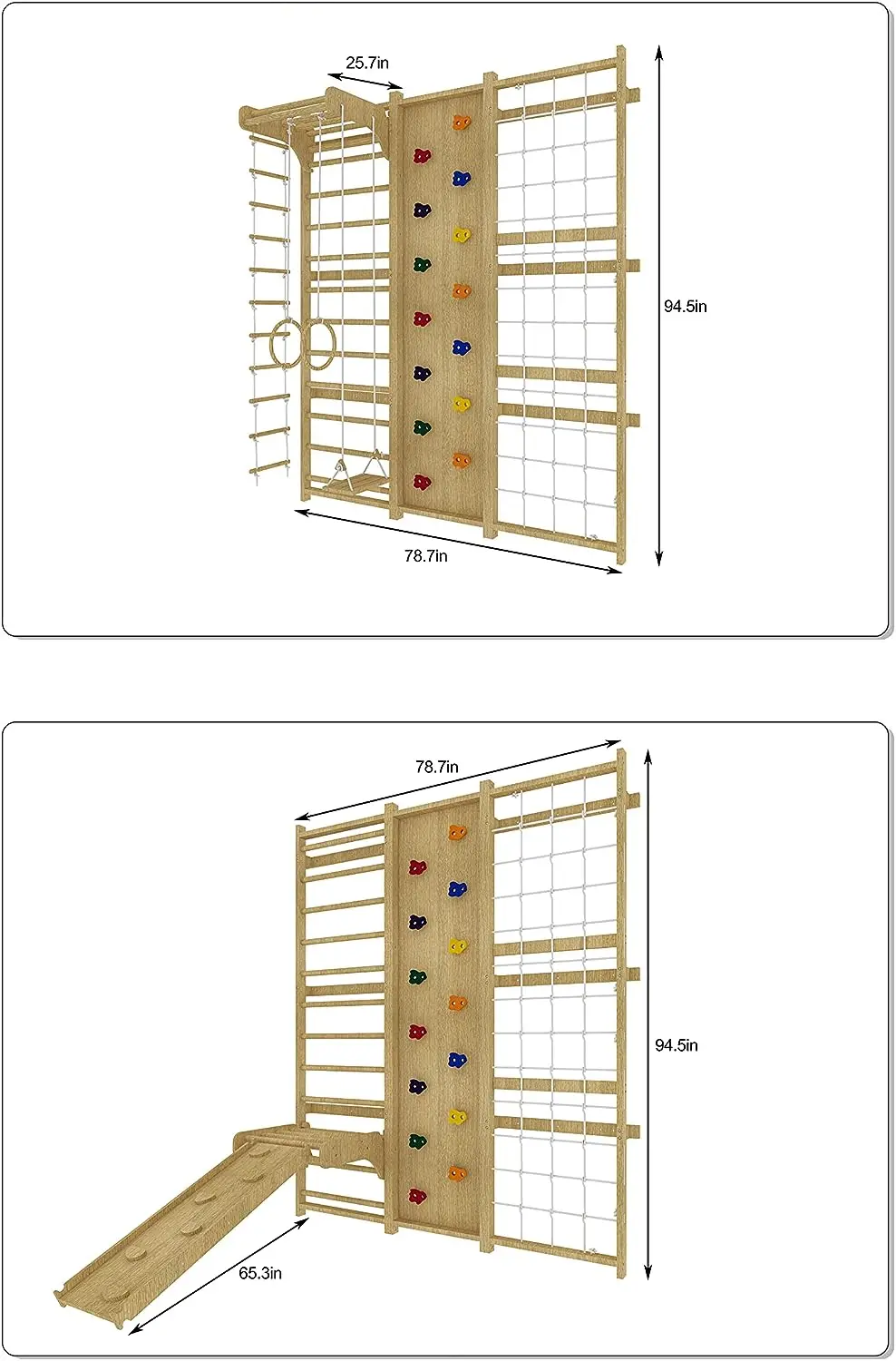 25.7in

94.5in

78.7in

78.7in

94.5in

65.3in