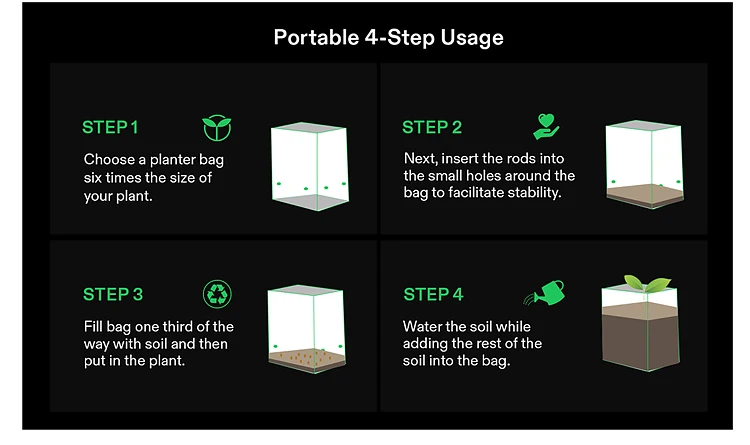 Portable 4-Step Usage

STEP 1

Choose a planter bag six times the size of your plant.

STEP 2

Next, insert the rods into the small holes around the bag to facilitate stability.

STEP 3

Fill bag one third of the way with soil and then put in the plant.

STEP 4

Water the soil while adding the rest of the soil into the bag.