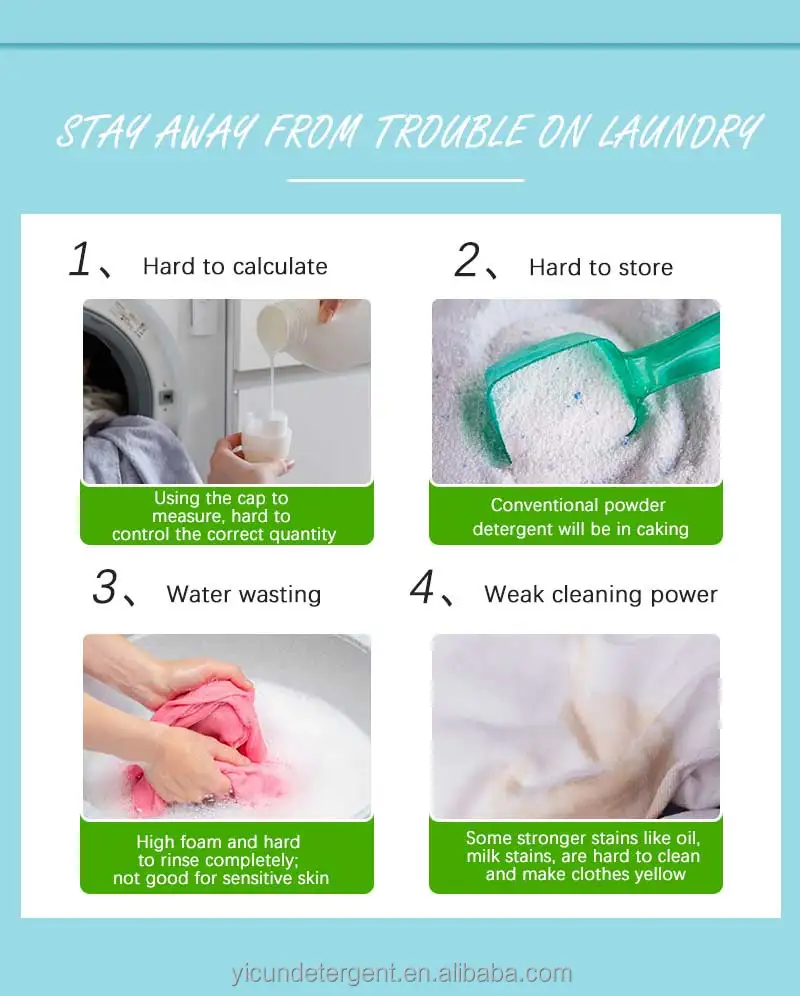 STAY AWAY FROM TROUBLE ON LAUNDRY

1、 Hard to calculate

Using the cap to measure, hard to control the correct quantity

2、 Hard to store

Conventional powder detergent will be in caking

3、 Water wasting

High foam and hard to rinse completely; not good for sensitive skin

4、 Weak cleaning power

Some stronger stains like oil, milk stains, are hard to clean and make clothes yellow

yicundetergent.en.alibaba.com