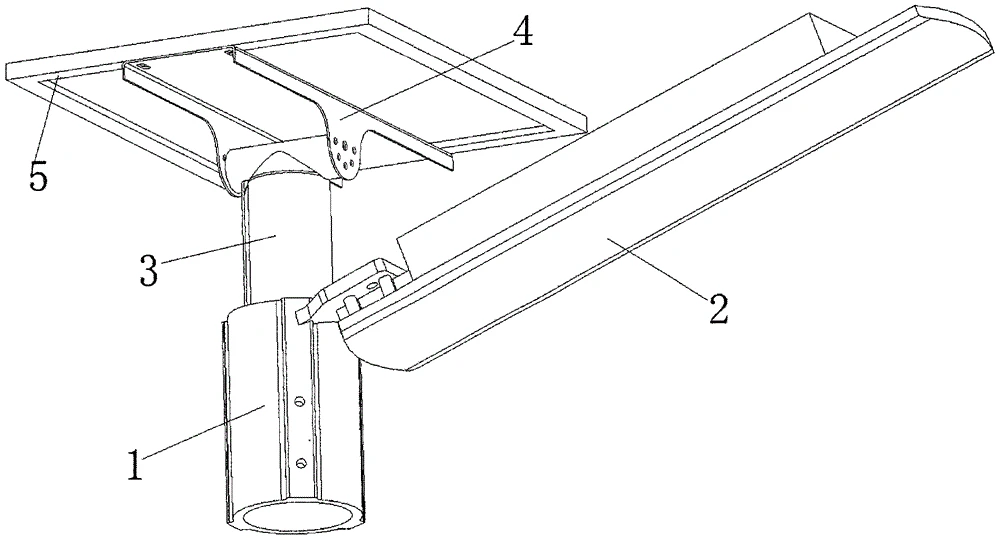 4
5
3
2
1