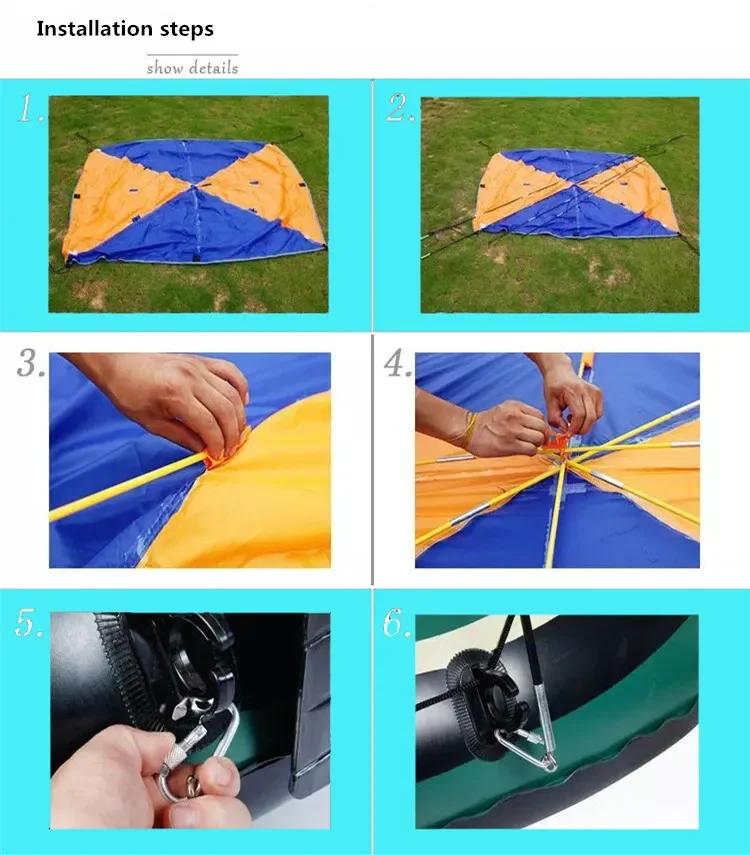 Installation steps

show details

1.

2.

3.

4.

5.

6.