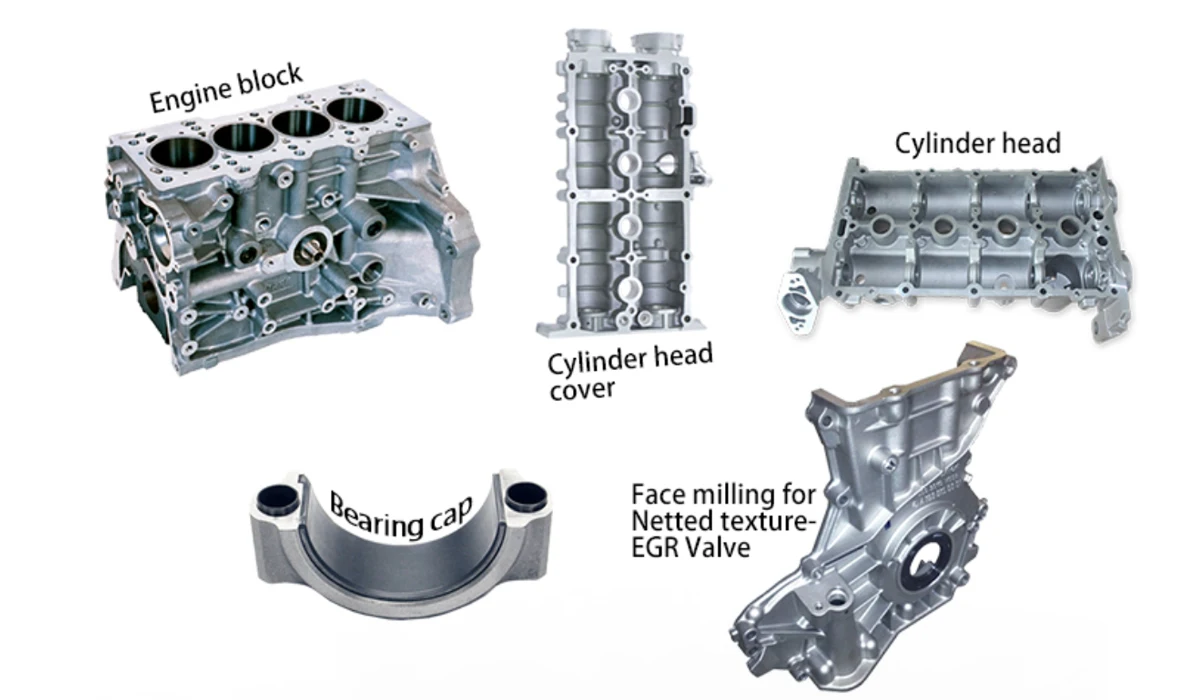 Engine block

Cylinder head cover

Cylinder head

Bearing cap

Face milling for Netted texture-EGR Valve