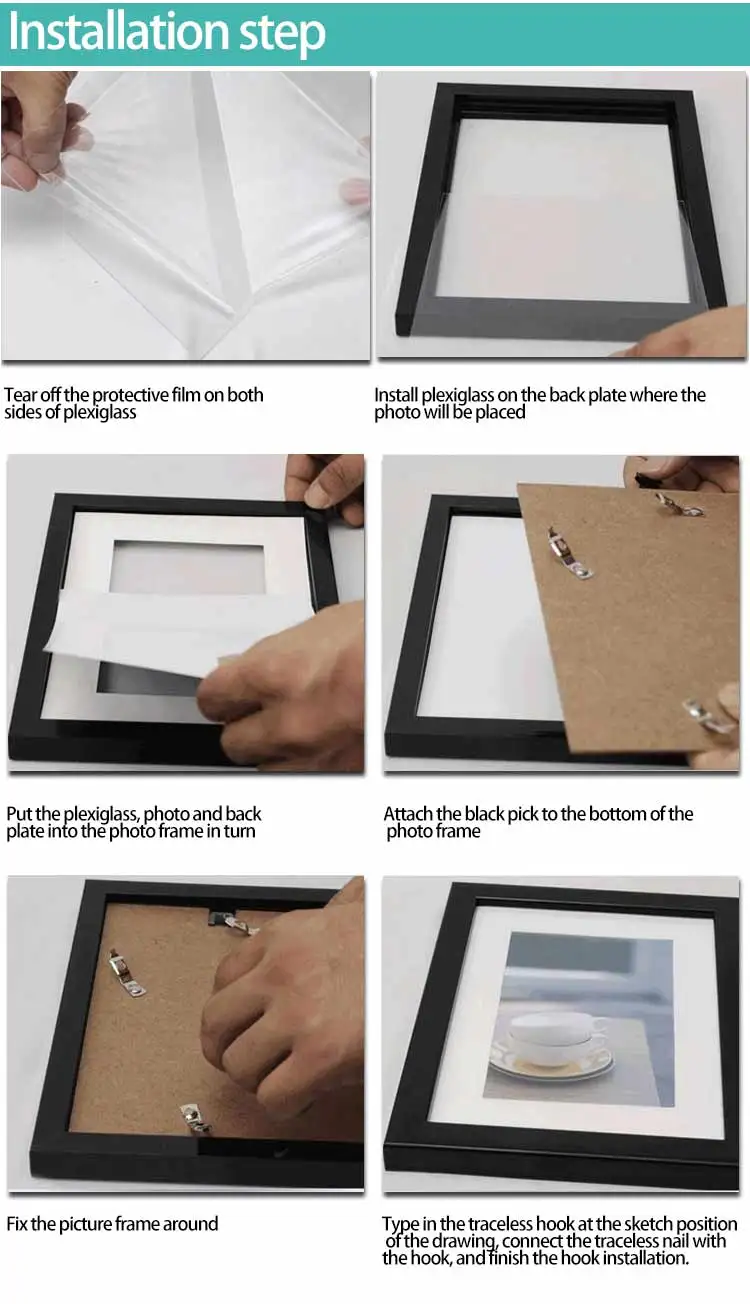 Installation step

Tear off the protective film on both sides of plexiglass

Install plexiglass on the back plate where the photo will be placed

Put the plexiglass, photo and back plate into the photo frame in turn

Attach the black pick to the bottom of the photo frame

Fix the picture frame around

Type in the traceless hook at the sketch position of the drawing, connect the traceless nail with the hook, and finish the hook installation.