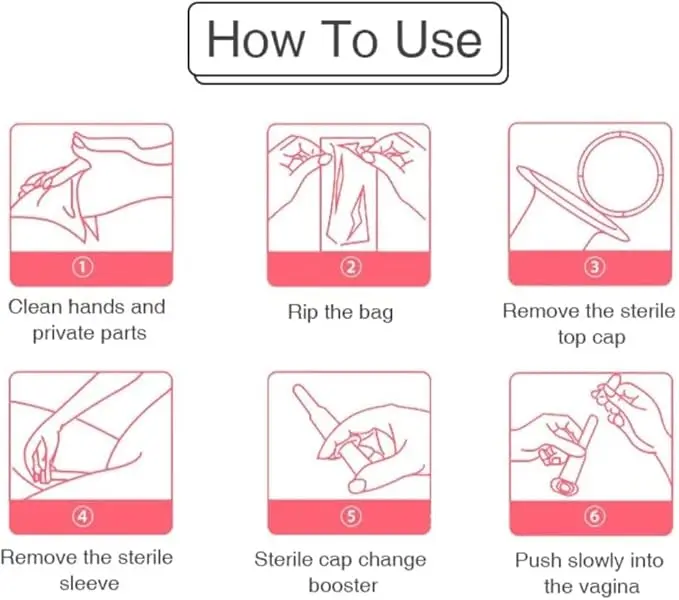 How To Use

①
Clean hands and private parts

②
Rip the bag

③
Remove the sterile top cap

④
Remove the sterile sleeve

⑤
Sterile cap change booster

⑥
Push slowly into the vagina