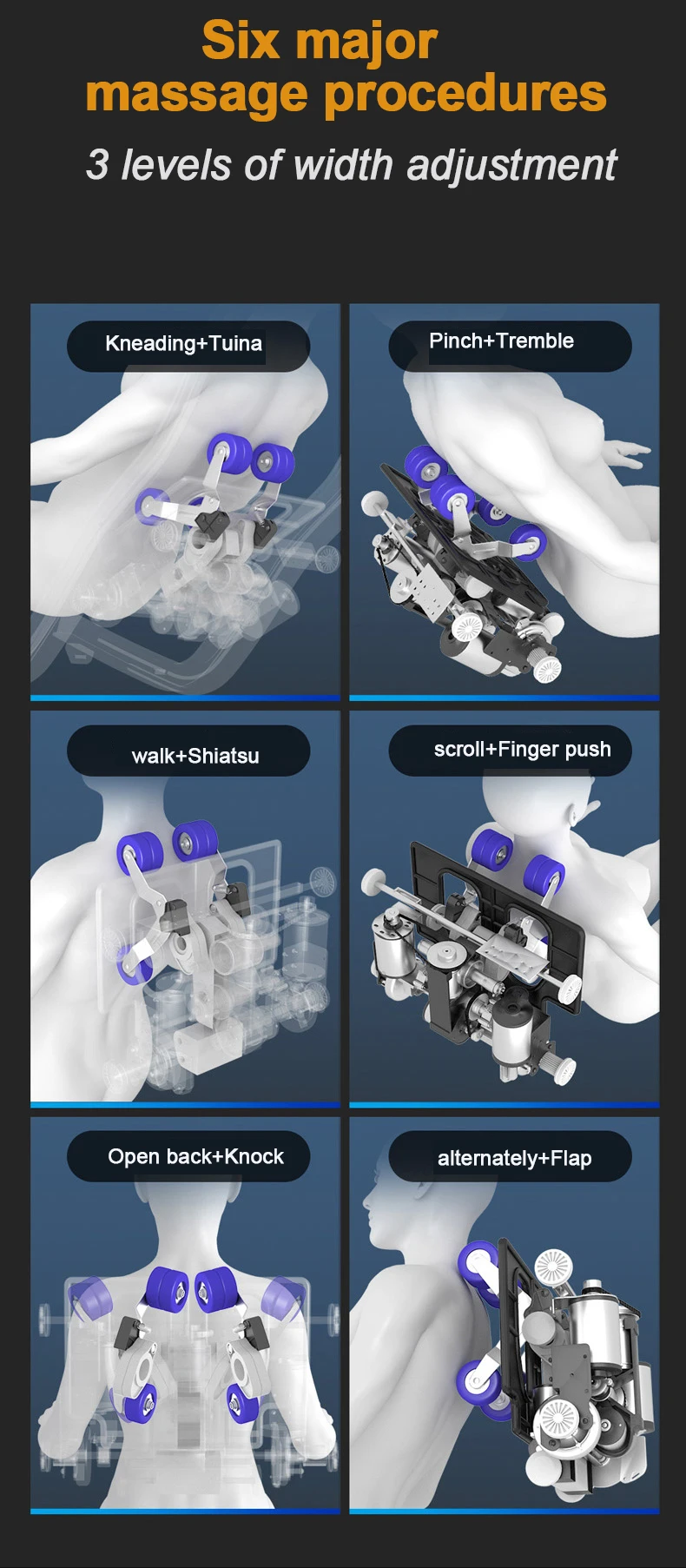 Six major
massage procedures

3 levels of width adjustment

Kneading+Tuina

Pinch+Tremble

walk+Shiatsu

scroll+Finger push

Open back+Knock

alternately+Flap