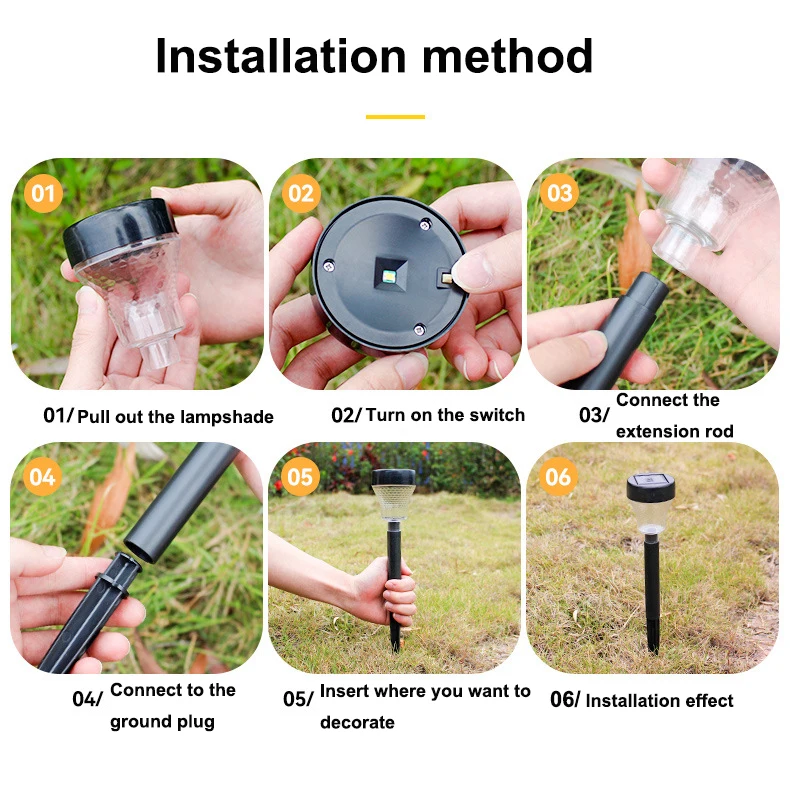 Installation method

01

02

03

01/ Pull out the lampshade

02/ Turn on the switch

03/ Connect the extension rod

04

05

06

04/ Connect to the ground plug

05/ Insert where you want to decorate

06/ Installation effect