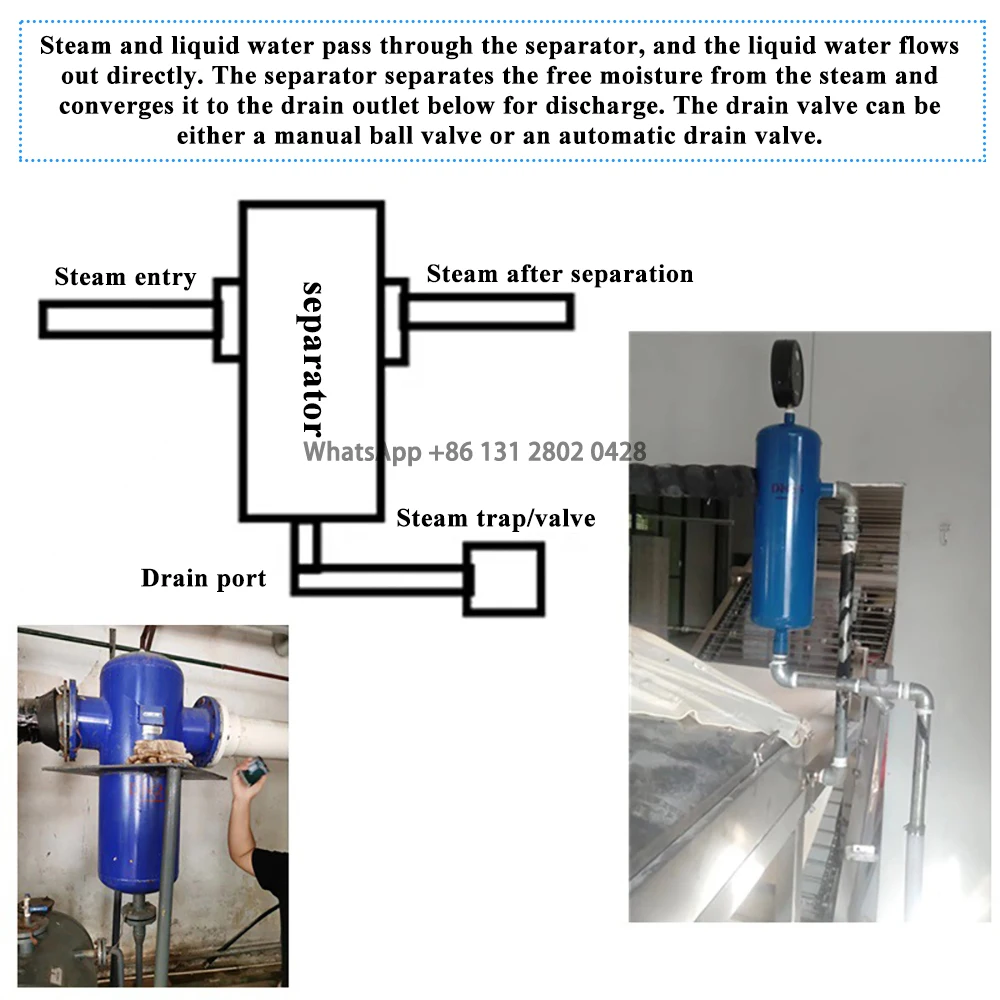 Steam and liquid water pass through the separator, and the liquid water flows out directly. The separator separates the free moisture from the steam and converges it to the drain outlet below for discharge. The drain valve can be either a manual ball valve or an automatic drain valve.

Steam entry

separator

Steam after separation

WhatsApp +86 131 2802 0428

Steam trap/valve

Drain port