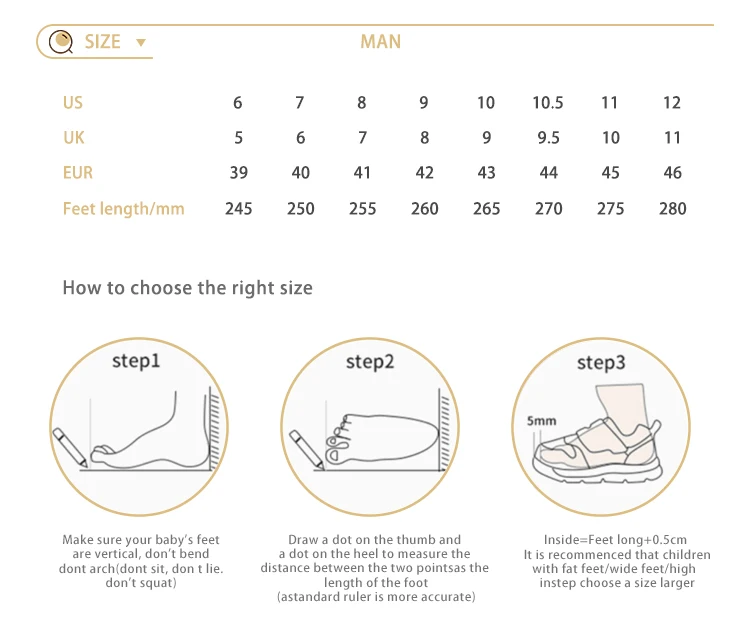 SIZE ▼ MAN

| US | 6 | 7 | 8 | 9 | 10 | 10.5 | 11 | 12 |
|---|---|---|---|---|---|---|---|---|
| UK | 5 | 6 | 7 | 8 | 9 | 9.5 | 10 | 11 |
| EUR | 39 | 40 | 41 | 42 | 43 | 44 | 45 | 46 |
| Feet length/mm | 245 | 250 | 255 | 260 | 265 | 270 | 275 | 280 |

How to choose the right size

step1

Make sure your baby's feet are vertical, don't bend dont arch(dont sit, don t lie. don't squat)

step2

Draw a dot on the thumb and a dot on the heel to measure the distance between the two pointsas the length of the foot (astandard ruler is more accurate)

step3

5mm

Inside=Feet long+0.5cm It is recommenced that children with fat feet/wide feet/high instep choose a size larger