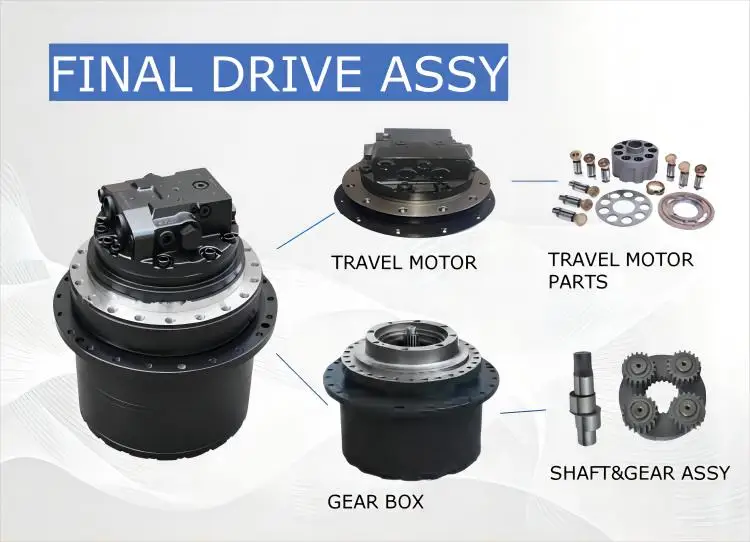 FINAL DRIVE ASSY

TRAVEL MOTOR

TRAVEL MOTOR PARTS

GEAR BOX

SHAFT&GEAR ASSY