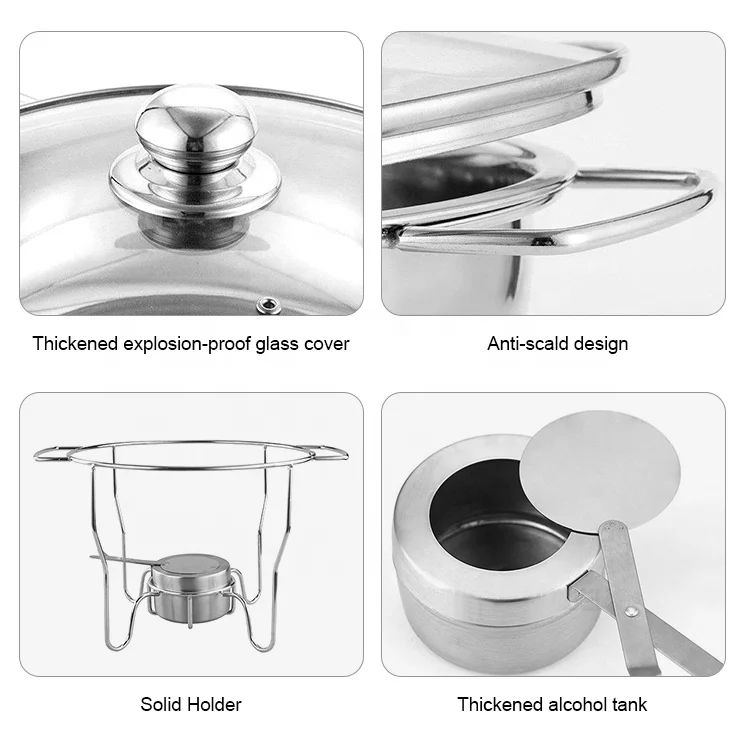 Thickened explosion-proof glass cover

Anti-scald design

Solid Holder

Thickened alcohol tank