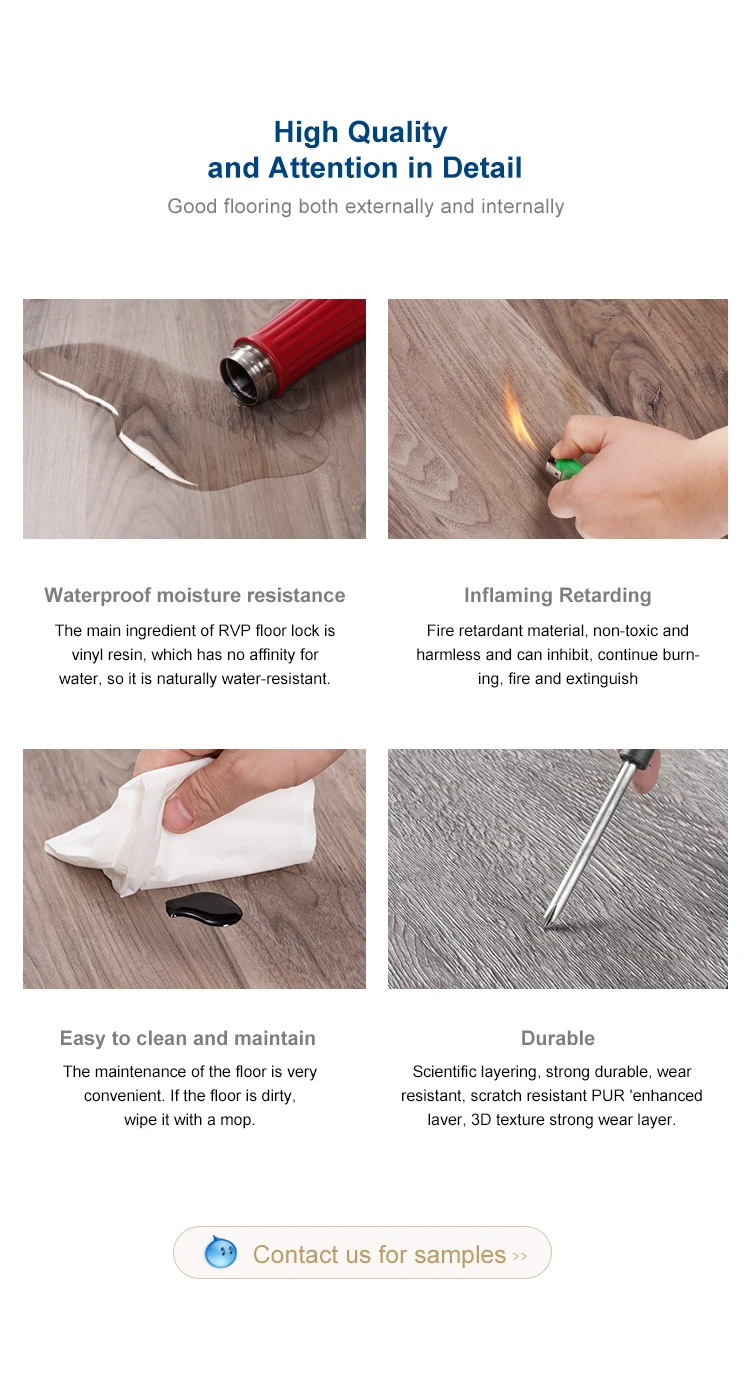 High Quality
and Attention in Detail

Good flooring both externally and internally

Waterproof moisture resistance

The main ingredient of RVP floor lock is vinyl resin, which has no affinity for water, so it is naturally water-resistant.

Inflaming Retarding

Fire retardant material, non-toxic and harmless and can inhibit, continue burning, fire and extinguish

Easy to clean and maintain

The maintenance of the floor is very convenient. If the floor is dirty, wipe it with a mop.

Durable

Scientific layering, strong durable, wear resistant, scratch resistant PUR 'enhanced laver, 3D texture strong wear layer.

Contact us for samples >>