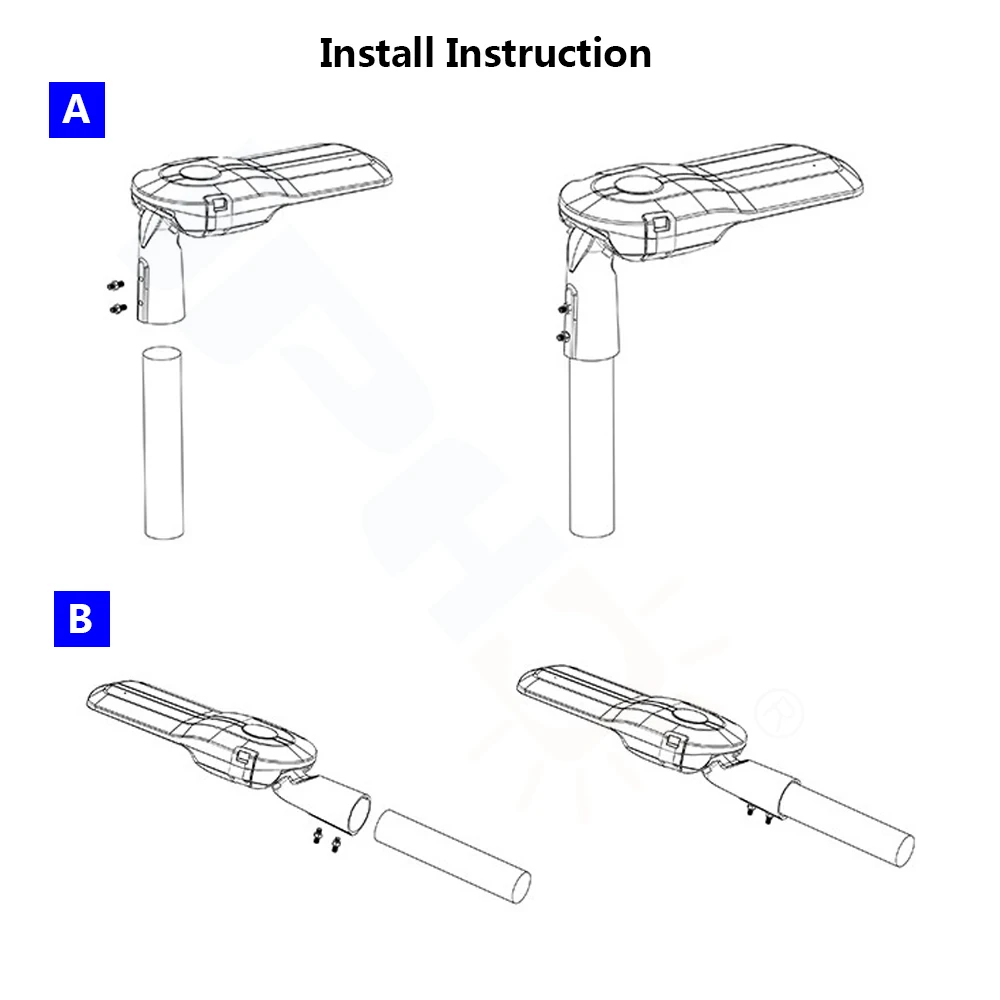 Install Instruction

A

B