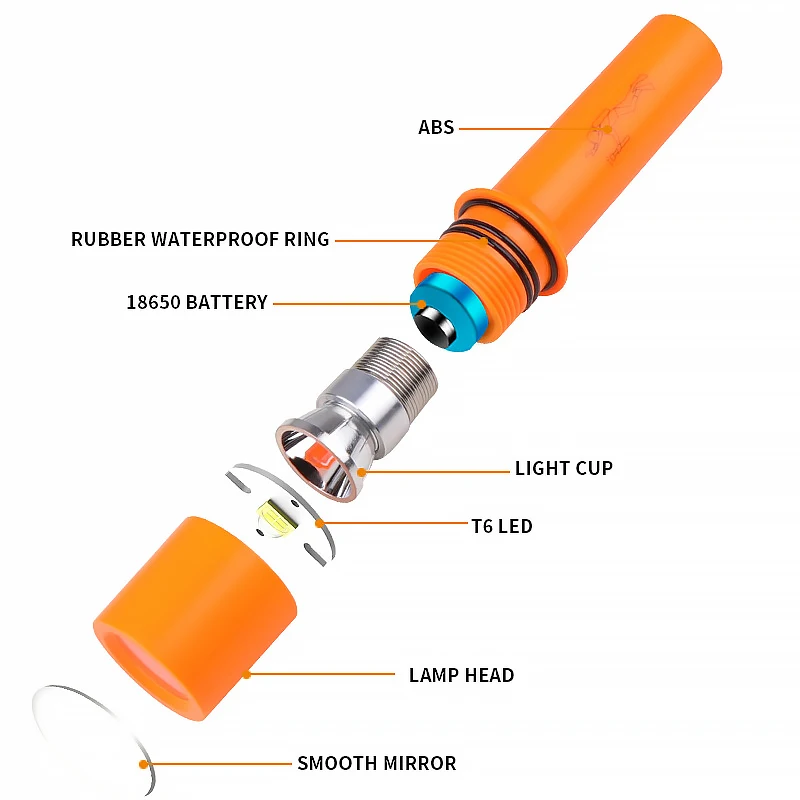 ABS

RUBBER WATERPROOF RING

18650 BATTERY

LIGHT CUP

T6 LED

LAMP HEAD

SMOOTH MIRROR