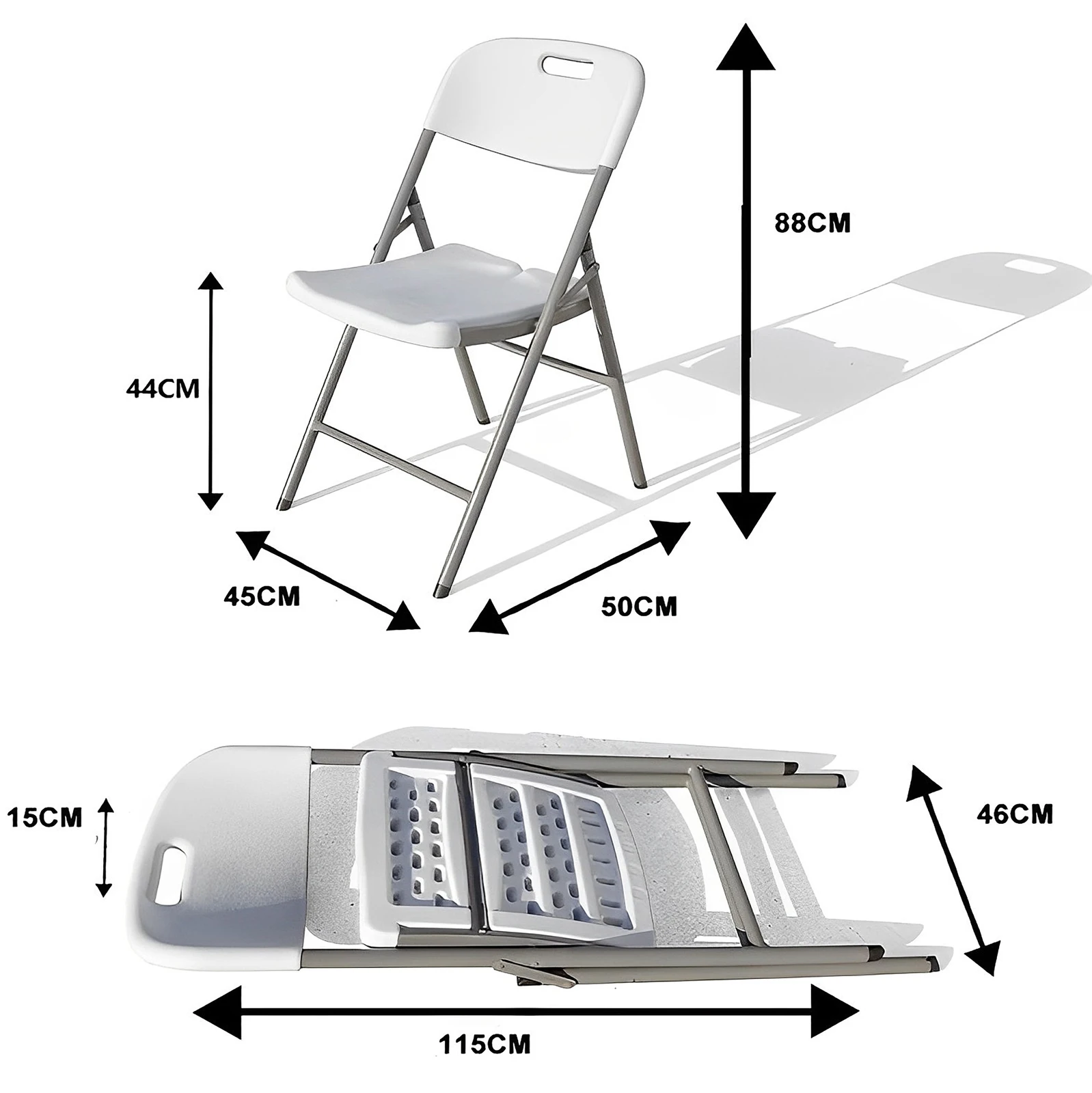 88CM

44CM

45CM

50CM

15CM

46CM

115CM