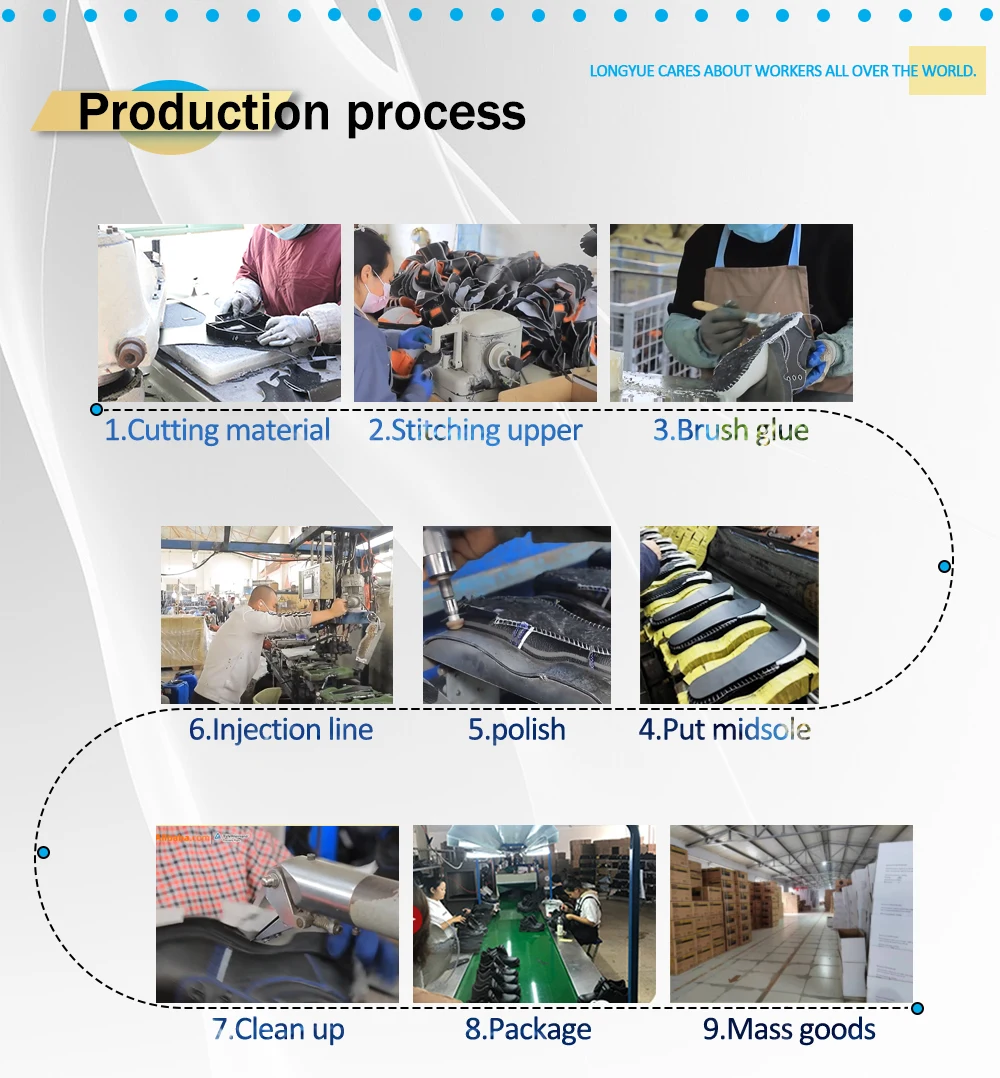 LONGYUE CARES ABOUT WORKERS ALL OVER THE WORLD.

Production process

1.Cutting material

2.Stitching upper

3.Brush glue

6.Injection line

5.polish

4.Put midsole

7.Clean up

8.Package

9.Mass goods