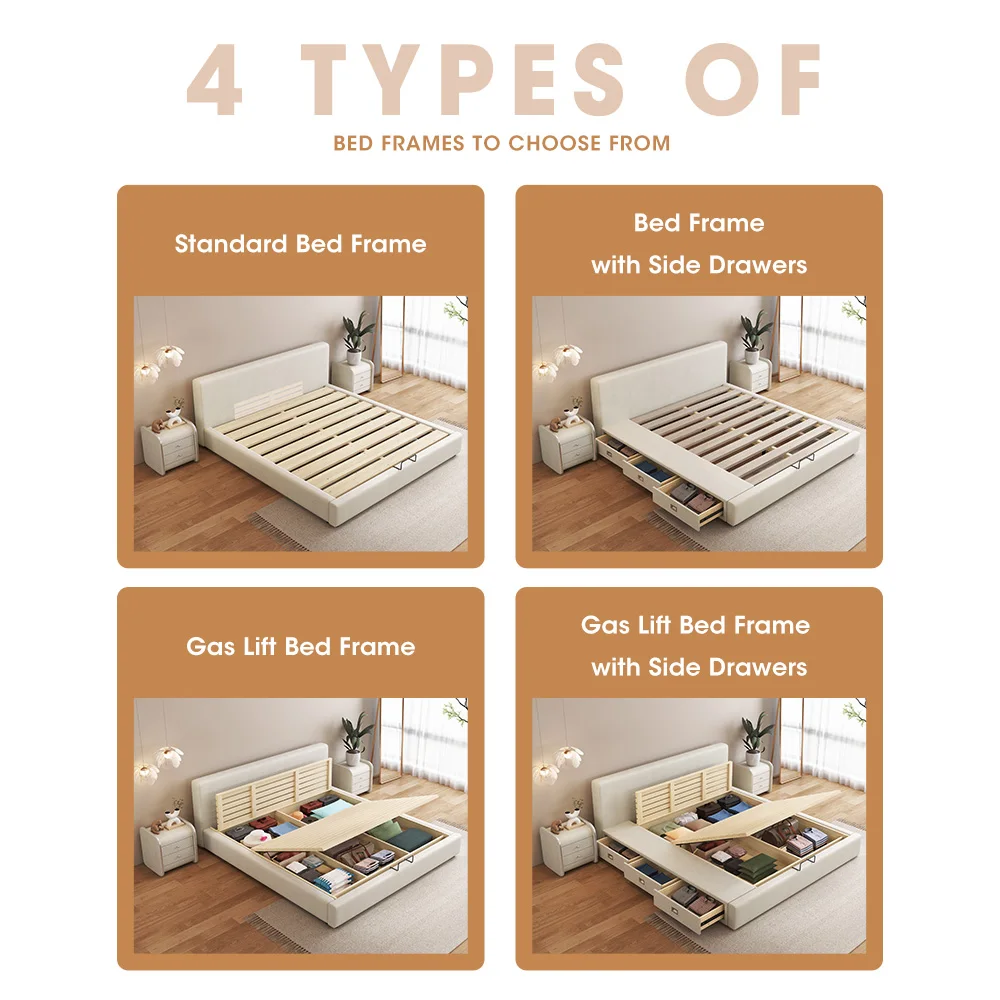 4 TYPES OF
BED FRAMES TO CHOOSE FROM

Standard Bed Frame

Bed Frame with Side Drawers

Gas Lift Bed Frame

Gas Lift Bed Frame with Side Drawers