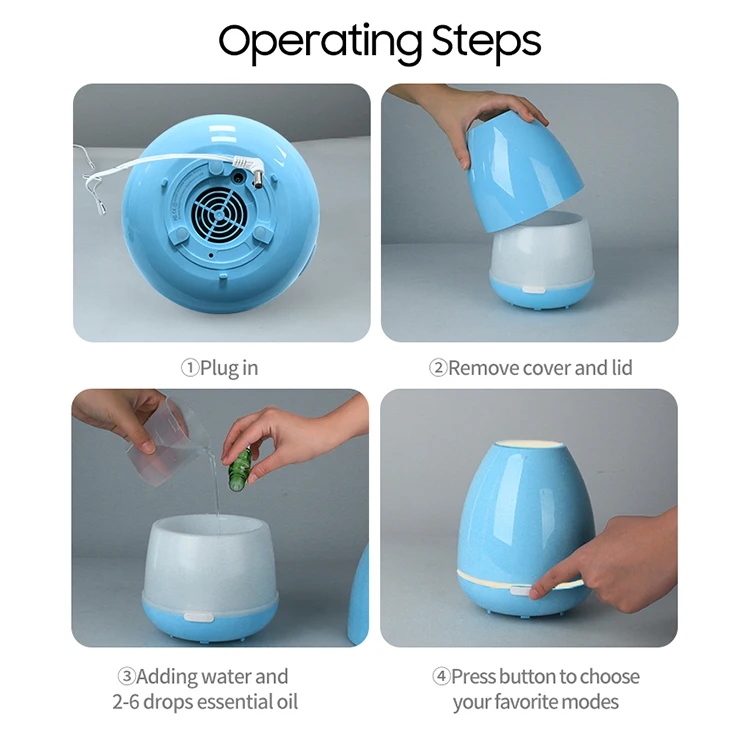 Operating Steps

①Plug in

②Remove cover and lid

③Adding water and 2-6 drops essential oil

④Press button to choose your favorite modes