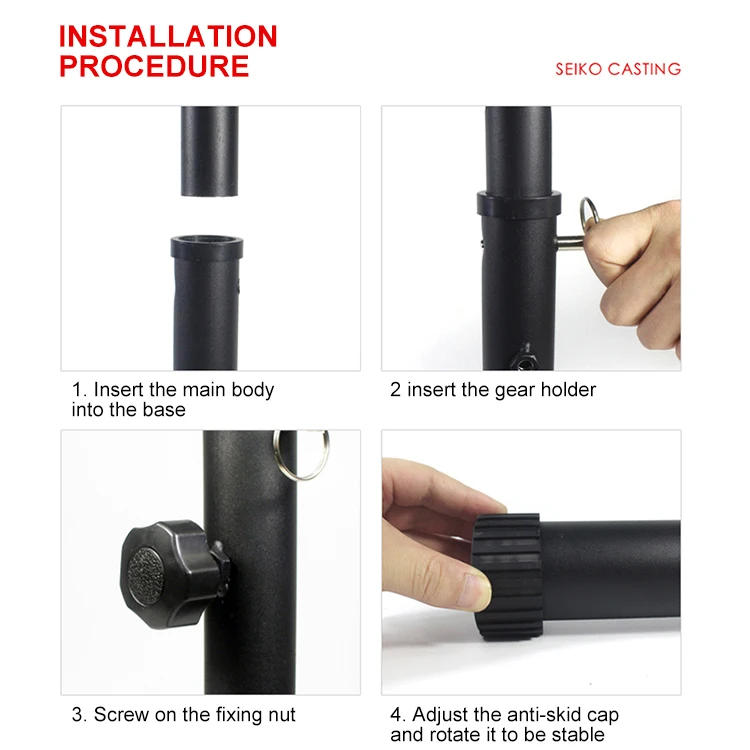 INSTALLATION PROCEDURE

SEIKO CASTING

1. Insert the main body into the base

2 insert the gear holder

3. Screw on the fixing nut

4. Adjust the anti-skid cap and rotate it to be stable