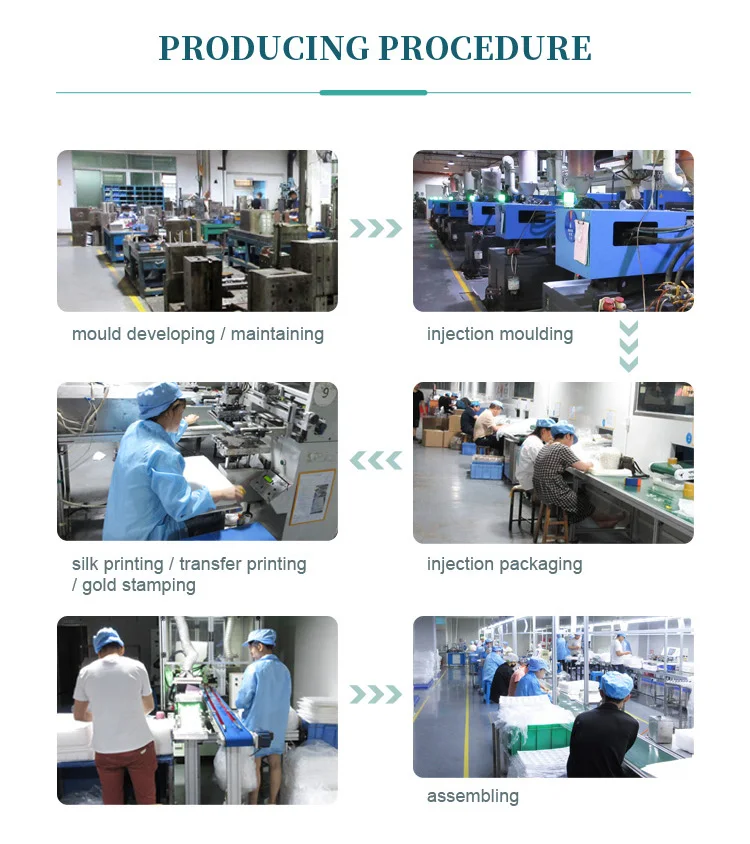 PRODUCING PROCEDURE

mould developing / maintaining

injection moulding

silk printing / transfer printing / gold stamping

injection packaging

assembling