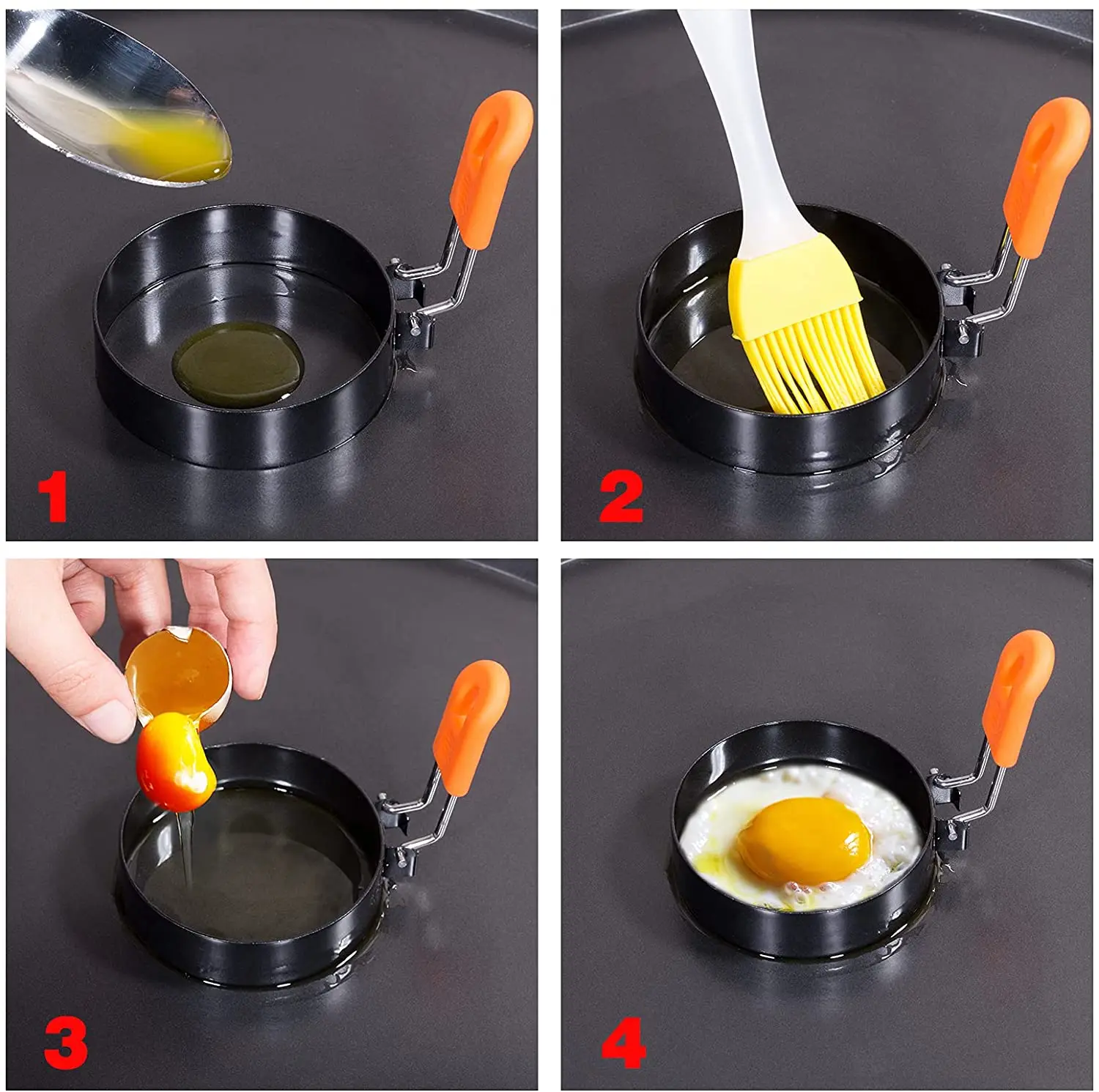 1
2
3
4