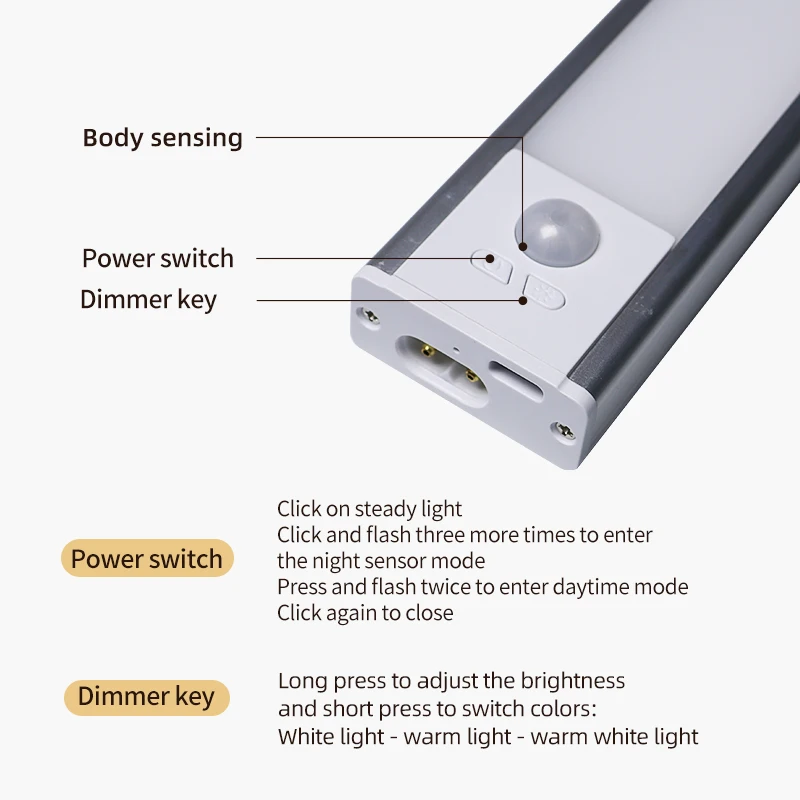 Body sensing

Power switch

Dimmer key

Power switch

Click on steady light
Click and flash three more times to enter the night sensor mode
Press and flash twice to enter daytime mode
Click again to close

Dimmer key

Long press to adjust the brightness and short press to switch colors:
White light - warm light - warm white light