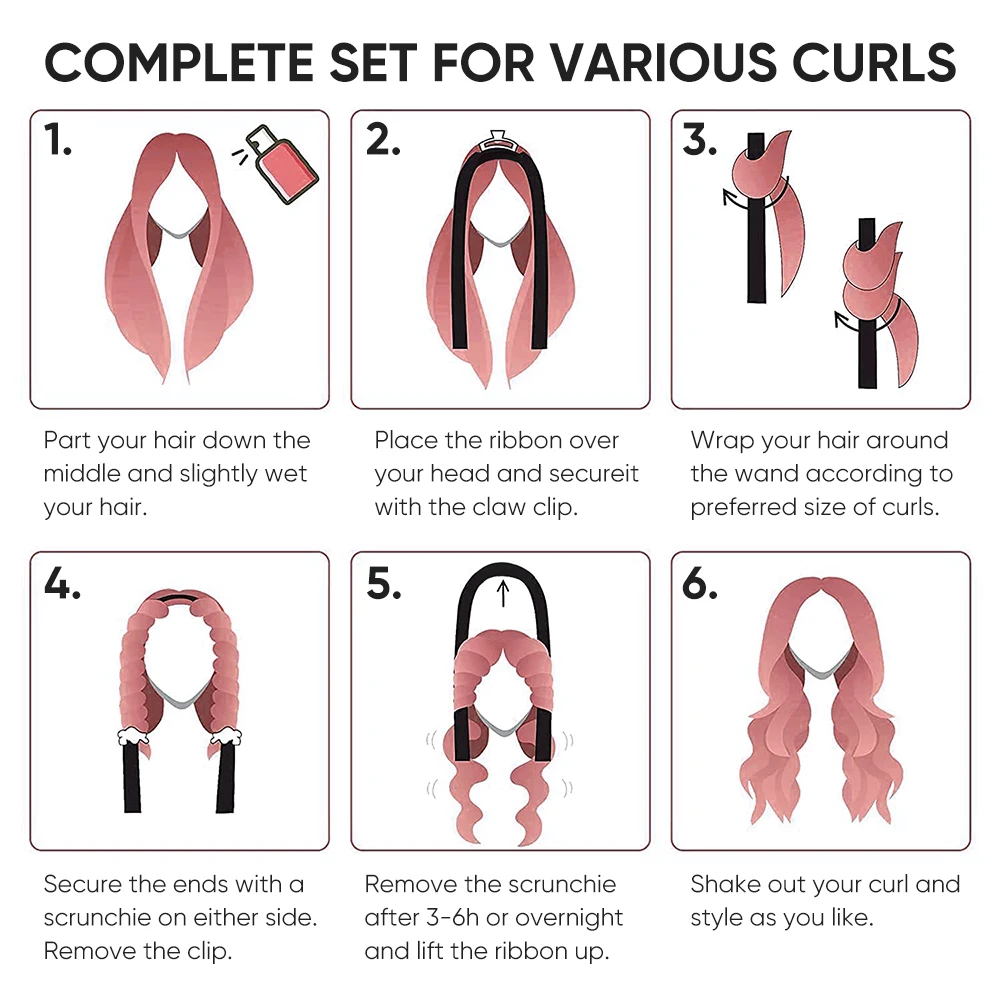 COMPLETE SET FOR VARIOUS CURLS

1.

Part your hair down the middle and slightly wet your hair.

2.

Place the ribbon over your head and secureit with the claw clip.

3.

Wrap your hair around the wand according to preferred size of curls.

4.

Secure the ends with a scrunchie on either side. Remove the clip.

5.

Remove the scrunchie after 3-6h or overnight and lift the ribbon up.

6.

Shake out your curl and style as you like.