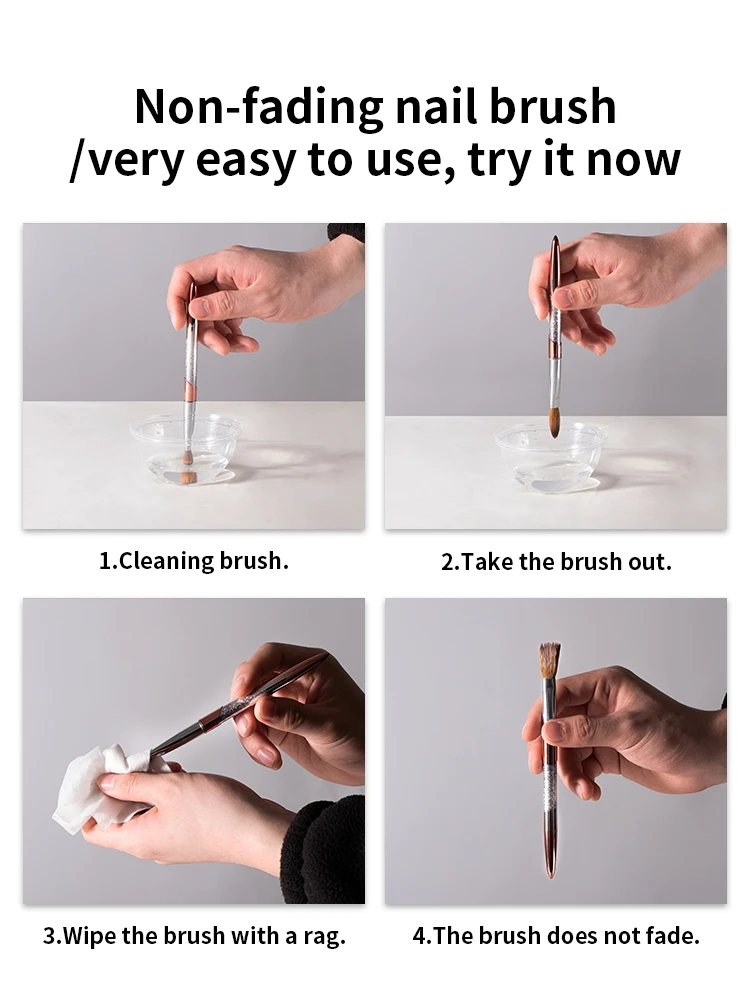 Non-fading nail brush
/very easy to use, try it now

1.Cleaning brush.

2.Take the brush out.

3.Wipe the brush with a rag.

4.The brush does not fade.