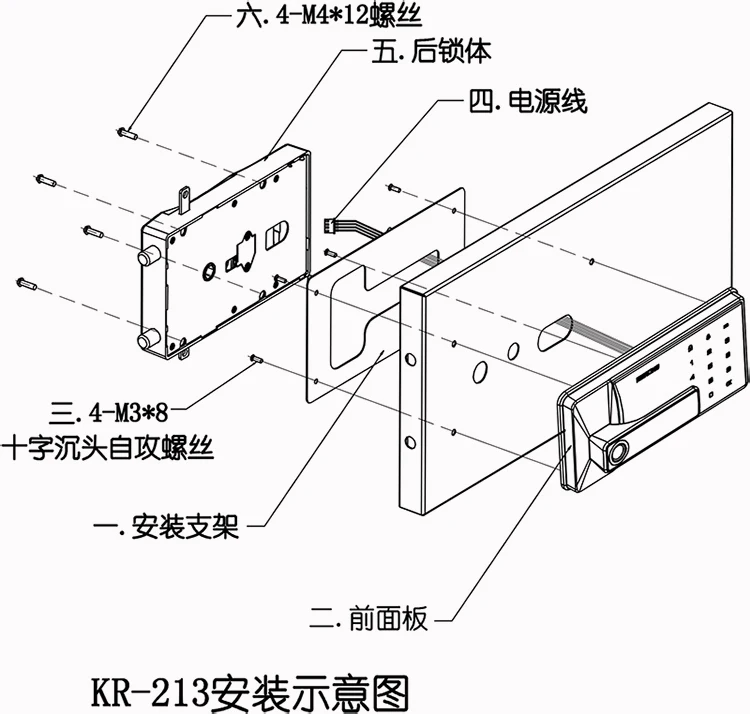 六. 4-M4*12螺丝

五. 后锁体

四. 电源线

三. 4-M3*8
十字沉头自攻螺丝

一. 安装支架

二. 前面板

KR-213安装示意图