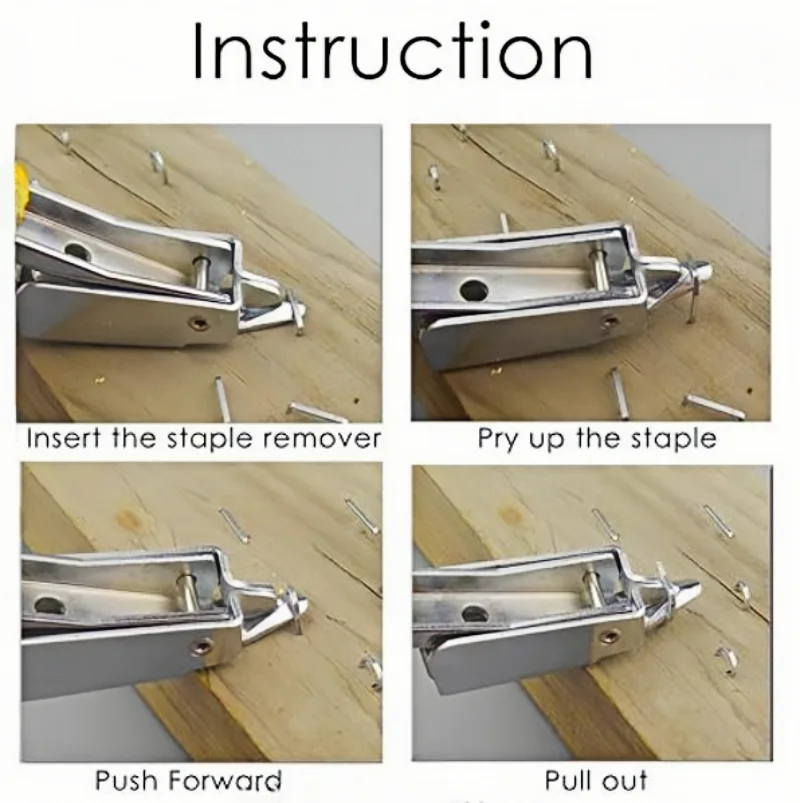 Instruction

Insert the staple remover

Pry up the staple

Push Forward

Pull out