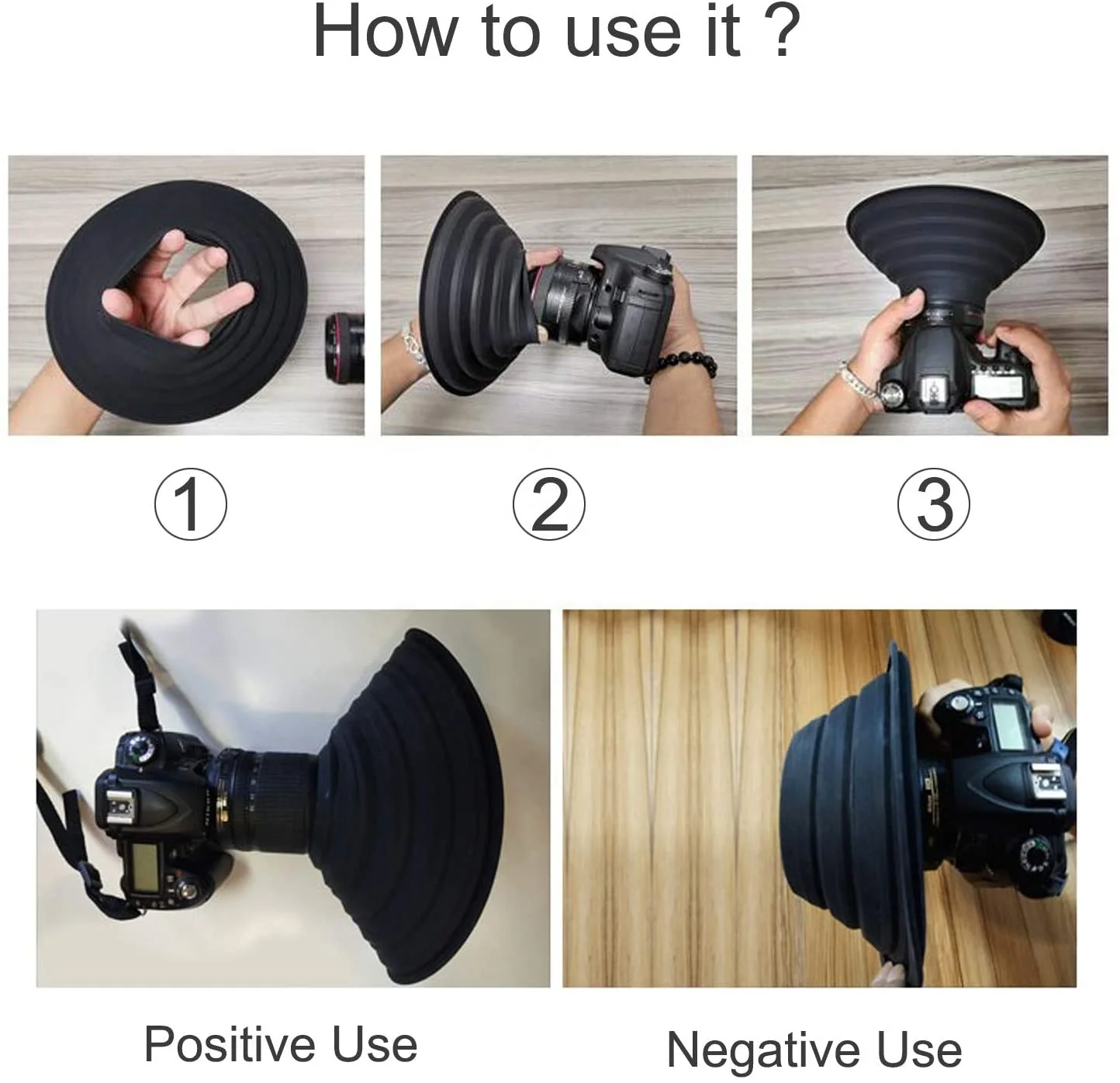 How to use it ?

①

②

③

Positive Use

Negative Use