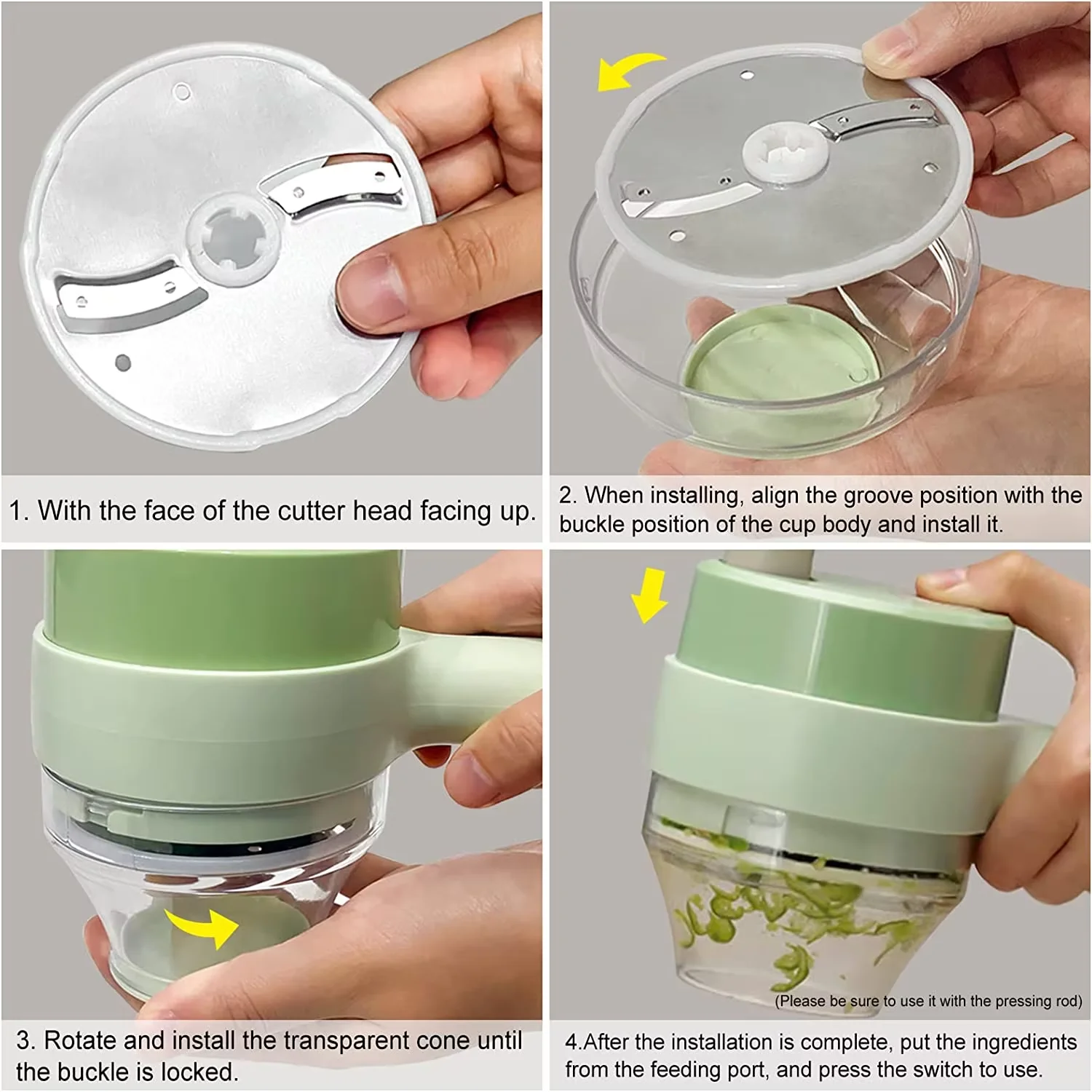 1. With the face of the cutter head facing up.

2. When installing, align the groove position with the buckle position of the cup body and install it.

3. Rotate and install the transparent cone until the buckle is locked.

(Please be sure to use it with the pressing rod)

4.After the installation is complete, put the ingredients from the feeding port, and press the switch to use.