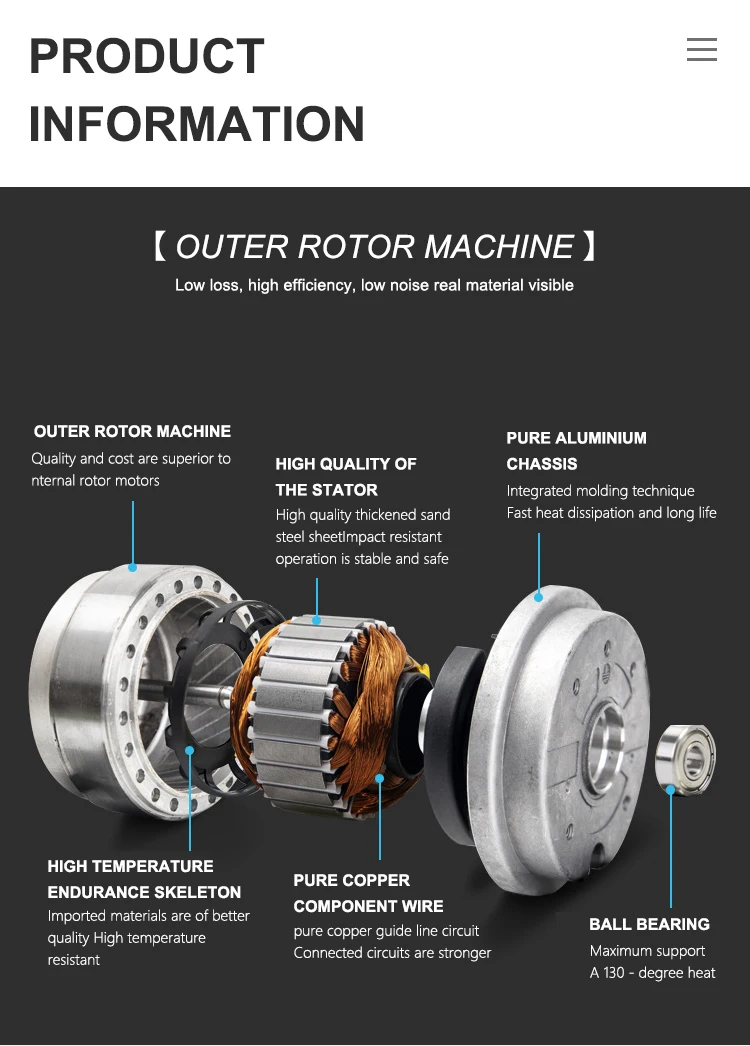 PRODUCT INFORMATION

【 OUTER ROTOR MACHINE 】
Low loss, high efficiency, low noise real material visible

OUTER ROTOR MACHINE
Quality and cost are superior to nternal rotor motors

HIGH QUALITY OF THE STATOR
High quality thickened sand steel sheetImpact resistant operation is stable and safe

PURE ALUMINIUM CHASSIS
Integrated molding technique
Fast heat dissipation and long life

HIGH TEMPERATURE ENDURANCE SKELETON
Imported materials are of better quality High temperature resistant

PURE COPPER COMPONENT WIRE
pure copper guide line circuit
Connected circuits are stronger

BALL BEARING
Maximum support
A 130 - degree heat