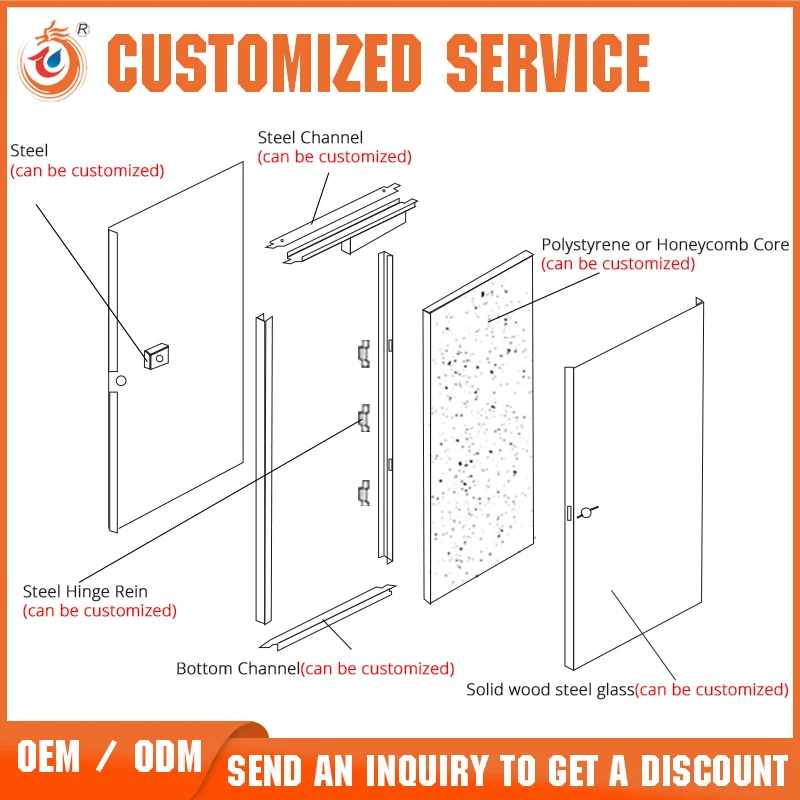 R

CUSTOMIZED SERVICE

Steel
(can be customized)

Steel Channel
(can be customized)

Polystyrene or Honeycomb Core
(can be customized)

Steel Hinge Rein
(can be customized)

Bottom Channel(can be customized)

Solid wood steel glass(can be customized)

OEM / ODM

SEND AN INQUIRY TO GET A DISCOUNT