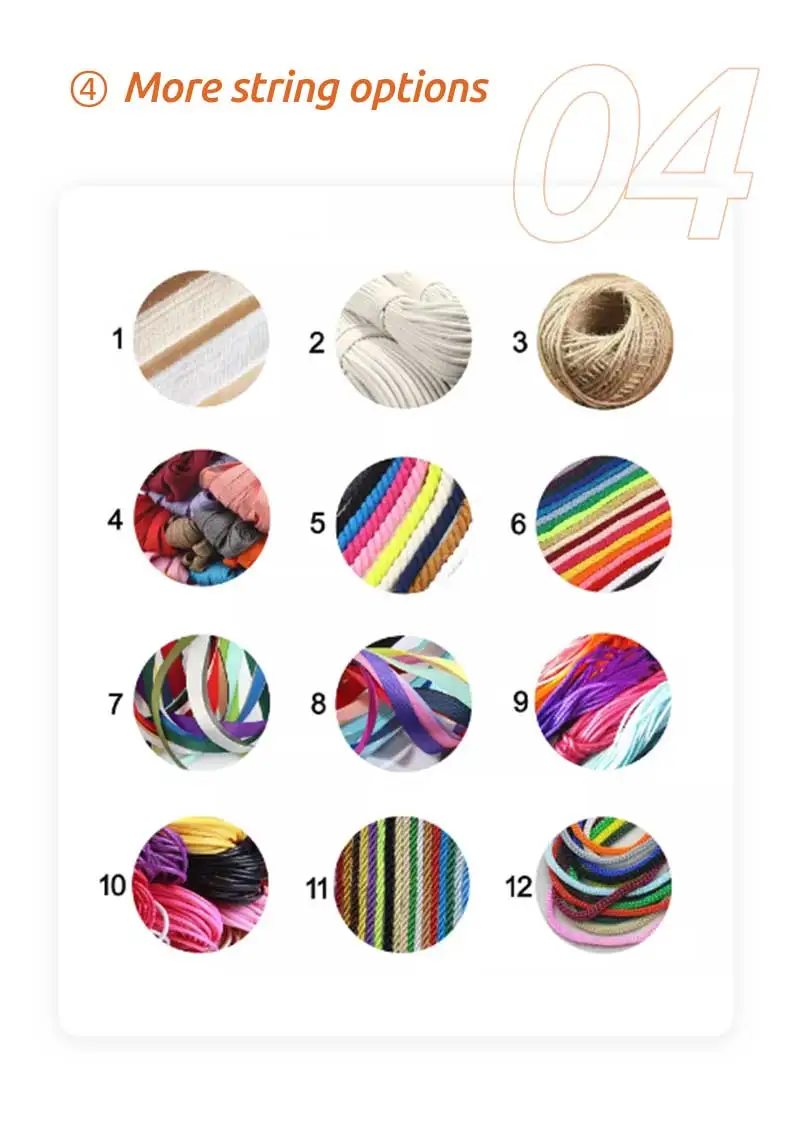 ④ More string options

04

1
2
3
4
5
6
7
8
9
10
11
12