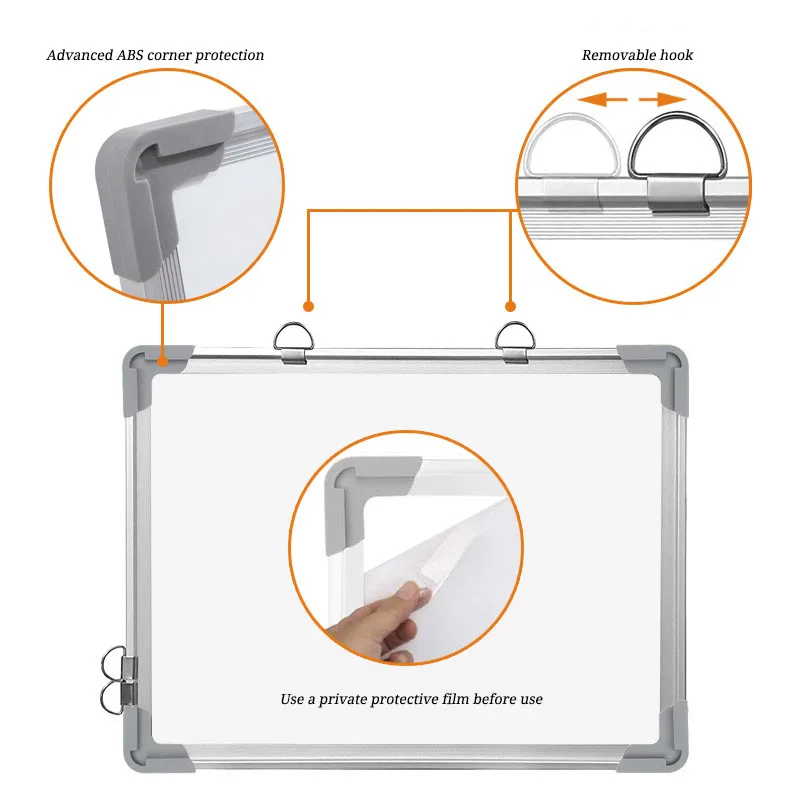 Advanced ABS corner protection

Removable hook

Use a private protective film before use